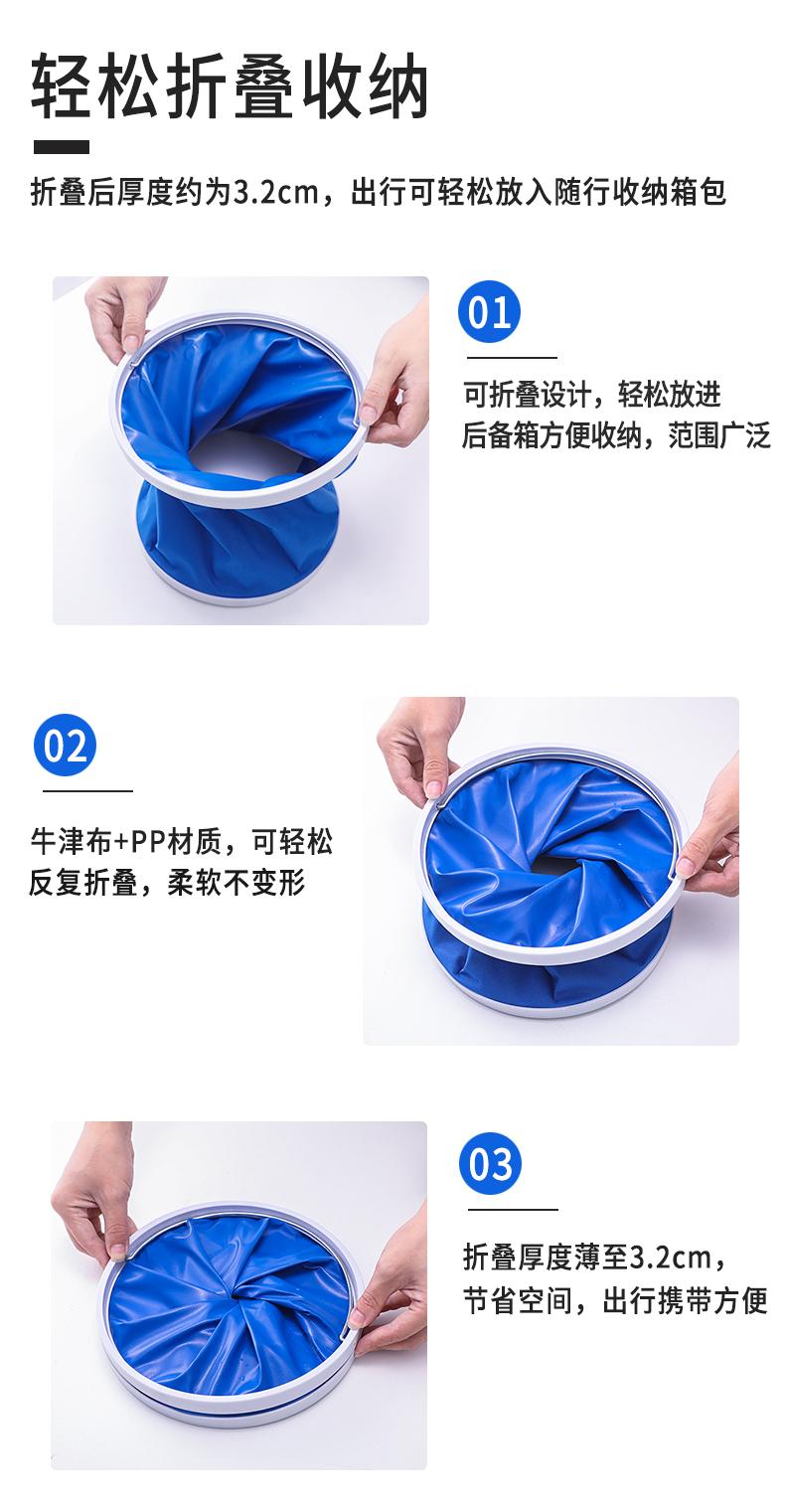 轻松折叠收纳

折叠后厚度约为3.2cm，出行可轻松放入随行收纳箱包

01

可折叠设计，轻松放进后备箱方便收纳，范围广泛

02

牛津布+PP材质，可轻松反复折叠，柔软不变形

03

折叠厚度薄至3.2cm，节省空间，出行携带方便