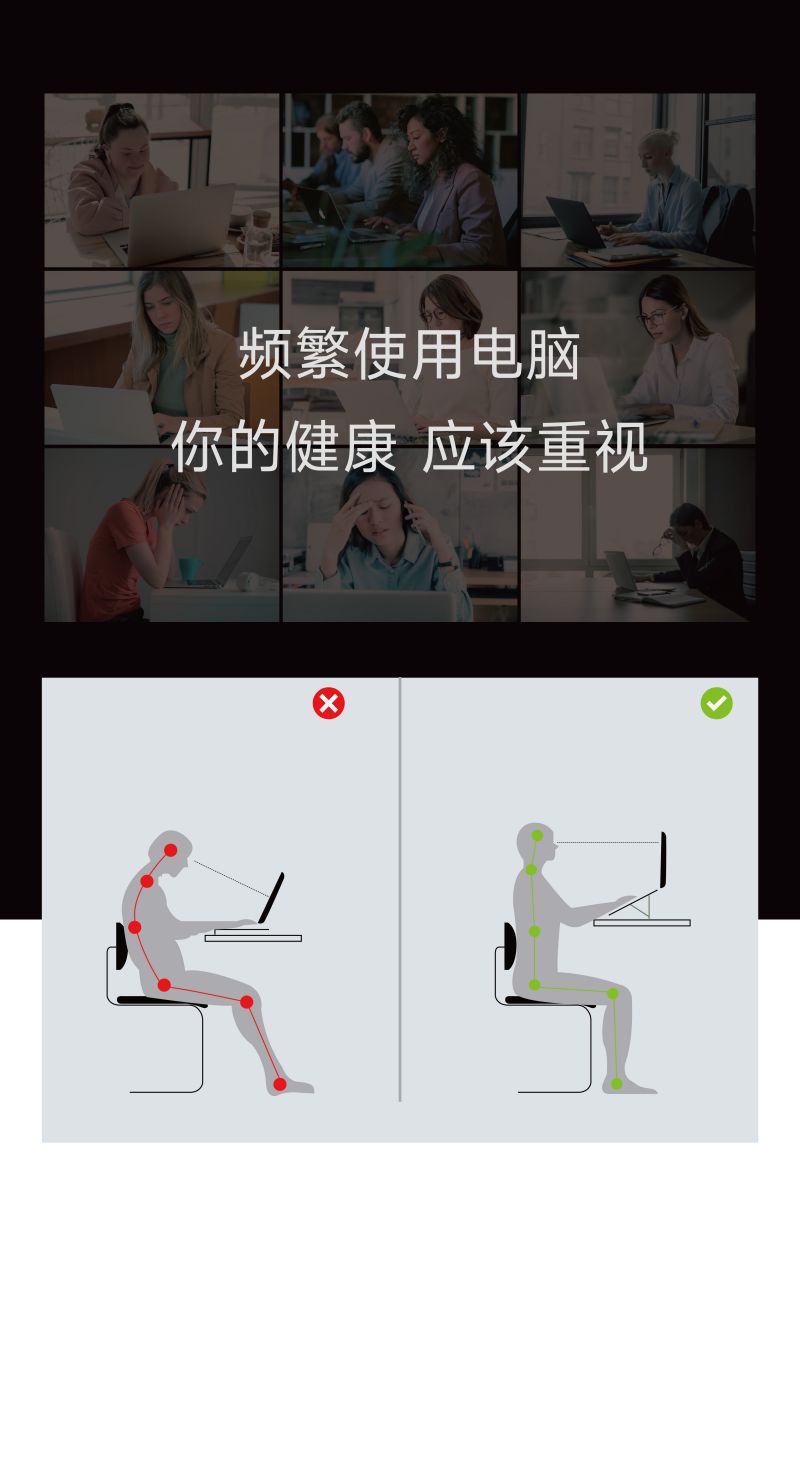 频繁使用电脑
你的健康 应该重视