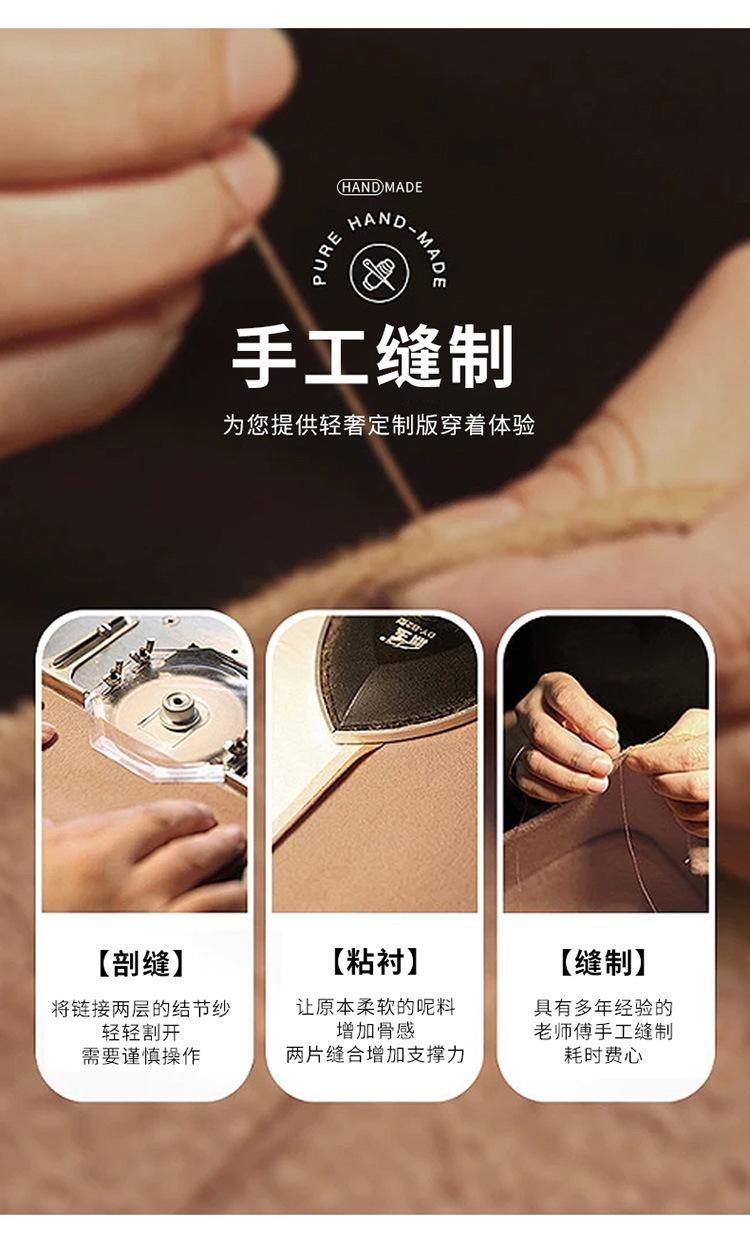 HANDMADE

PURE HAND-MADE

手工缝制

为您提供轻奢定制版穿着体验

【剖缝】

将链接两层的结节纱
轻轻割开
需要谨慎操作

【粘衬】

让原本柔软的呢料
增加骨感
两片缝合增加支撑力

【缝制】

具有多年经验的
老师傅手工缝制
耗时费心