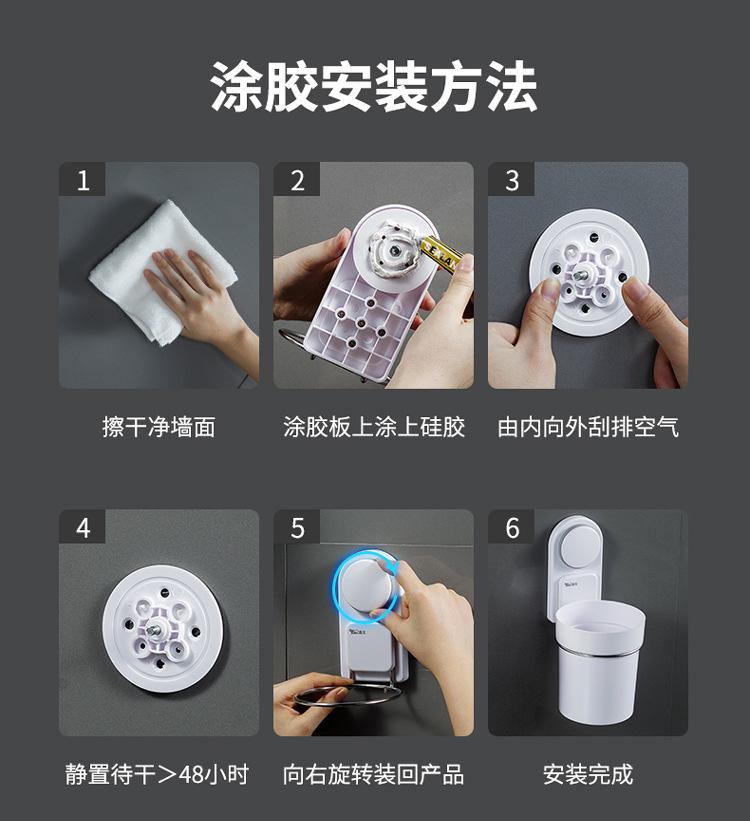 涂胶安装方法

1

擦干净墙面

2

涂胶板上涂上硅胶

3

由内向外刮排空气

4

静置待干＞48小时

5

向右旋转装回产品

6

安装完成