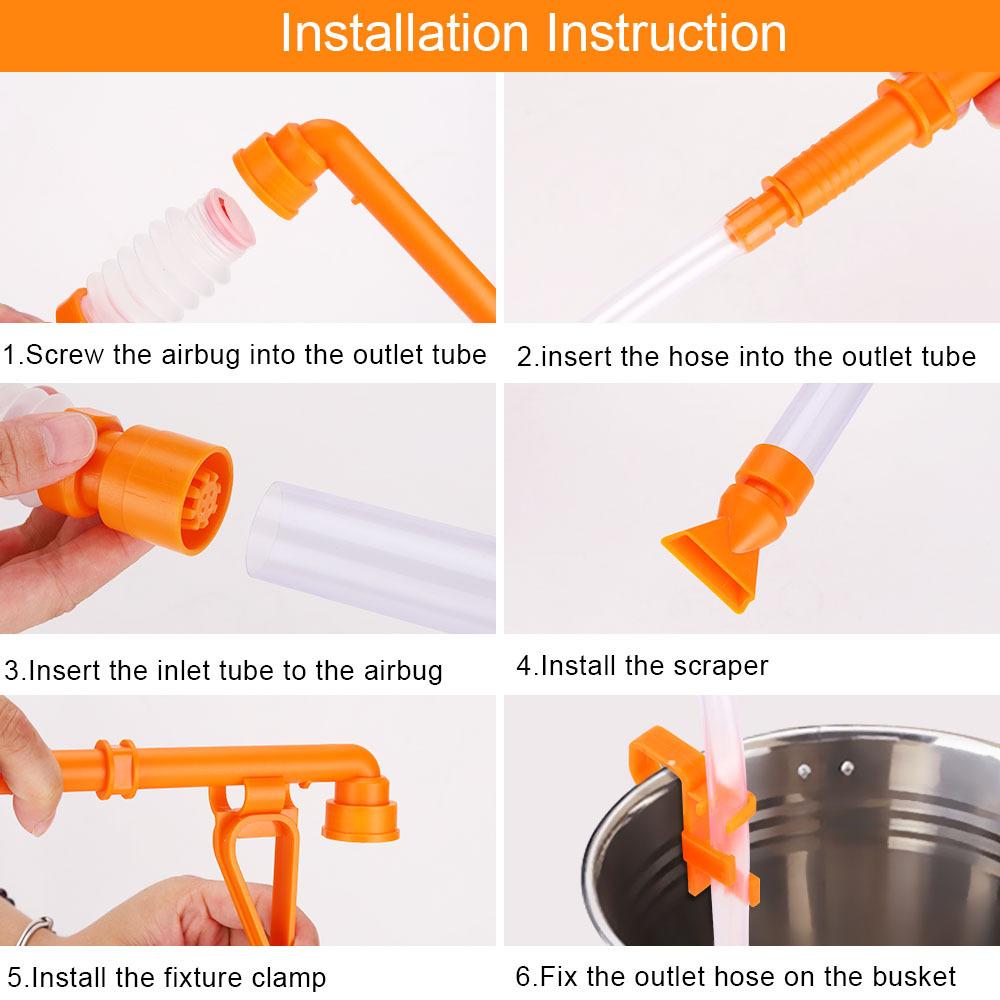 Installation Instruction

1.Screw the airbug into the outlet tube

2.insert the hose into the outlet tube

3.Insert the inlet tube to the airbug

4.Install the scraper

5.Install the fixture clamp

6.Fix the outlet hose on the busket