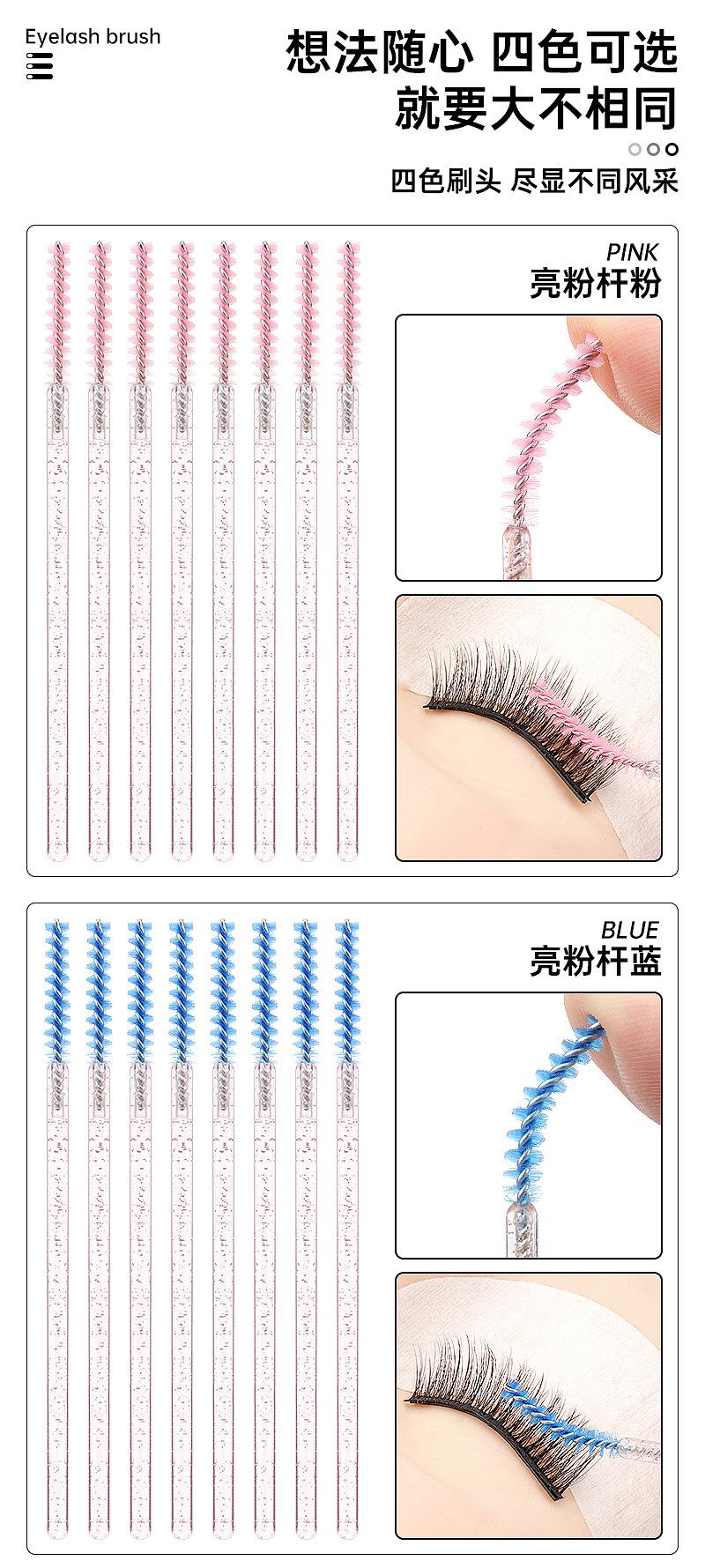 Eyelash brush

想法随心 四色可选
就要大不相同

四色刷头 尽显不同风采

PINK
亮粉杆粉

BLUE
亮粉杆蓝