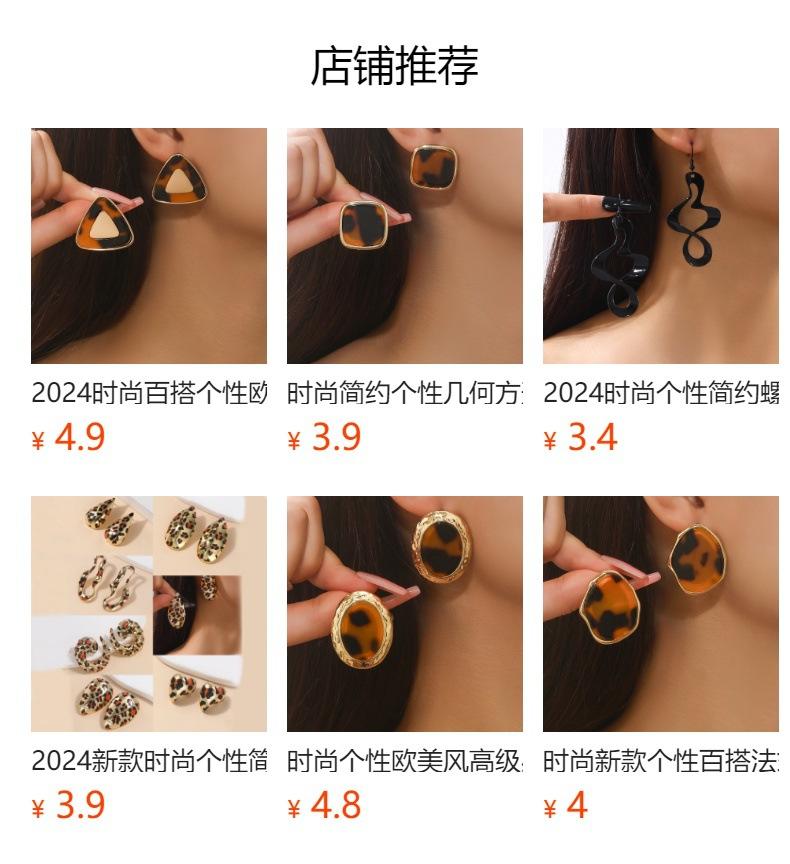 店铺推荐

2024时尚百搭个性欧
¥ 4.9

时尚简约个性几何方
¥ 3.9

2024时尚个性简约螺
¥ 3.4

2024新款时尚个性简
¥ 3.9

时尚个性欧美风高级
¥ 4.8

时尚新款个性百搭法
¥ 4