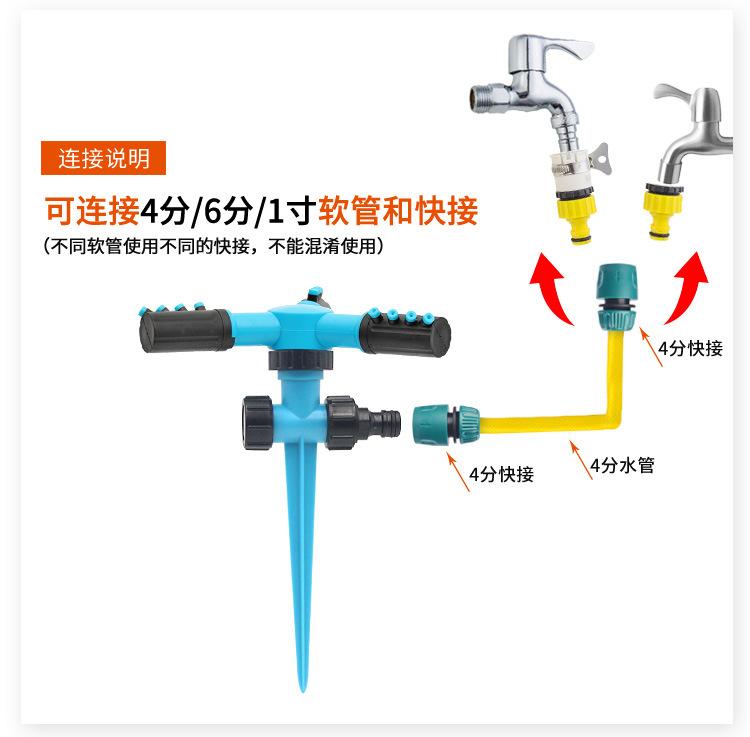 连接说明

可连接4分/6分/1寸软管和快接

（不同软管使用不同的快接，不能混淆使用）

4分快接

4分快接

4分水管