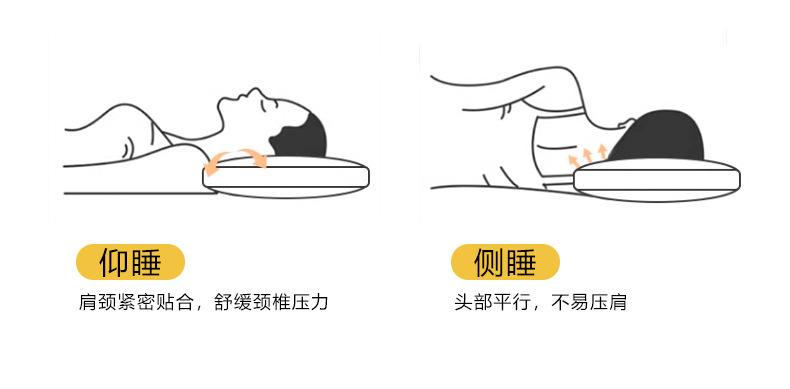 仰睡

肩颈紧密贴合，舒缓颈椎压力

侧睡

头部平行，不易压肩