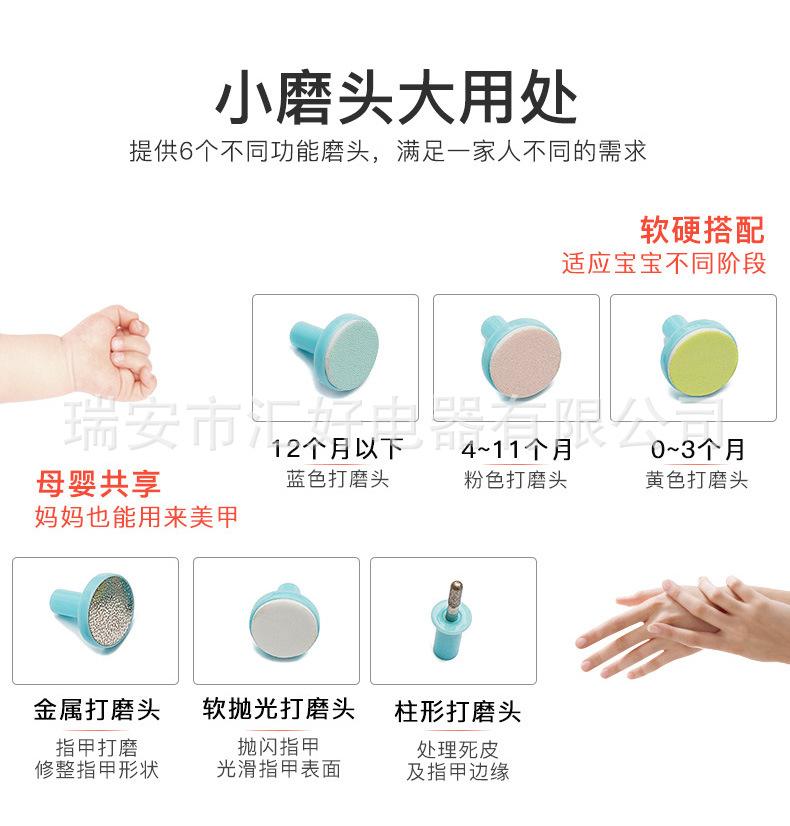 小磨头大用处

提供6个不同功能磨头，满足一家人不同的需求

软硬搭配
适应宝宝不同阶段

瑞安市汇好电器有限公司

12个月以下
蓝色打磨头

4~11个月
粉色打磨头

0~3个月
黄色打磨头

母婴共享
妈妈也能用来美甲

金属打磨头
指甲打磨
修整指甲形状

软抛光打磨头
抛闪指甲
光滑指甲表面

柱形打磨头
处理死皮
及指甲边缘