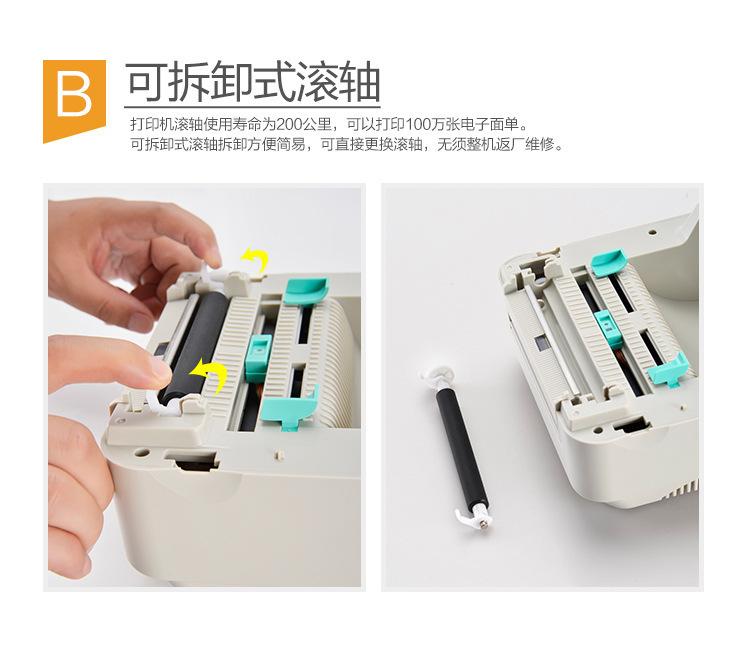 B 可拆卸式滚轴

打印机滚轴使用寿命为200公里，可以打印100万张电子面单。
可拆卸式滚轴拆卸方便简易，可直接更换滚轴，无须整机返厂维修。