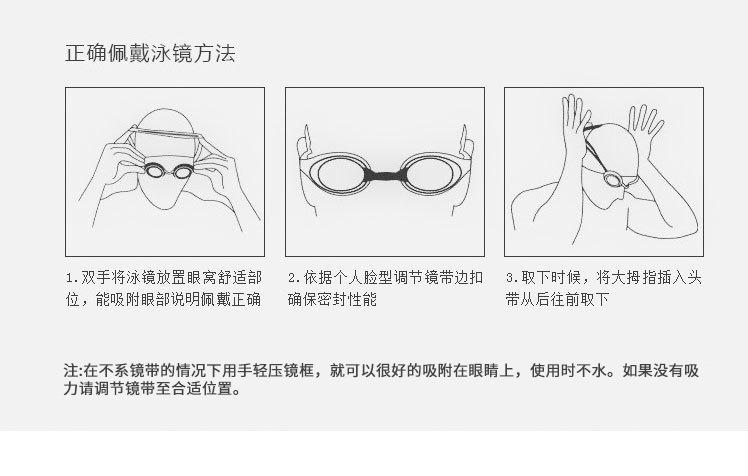 正确佩戴泳镜方法

1.双手将泳镜放置眼窝舒适部位，能吸附眼部说明佩戴正确

2.依据个人脸型调节镜带边扣确保密封性能

3.取下时候，将大拇指插入头带从后往前取下

注:在不系镜带的情况下用手轻压镜框，就可以很好的吸附在眼睛上，使用时不水。如果没有吸力请调节镜带至合适位置。