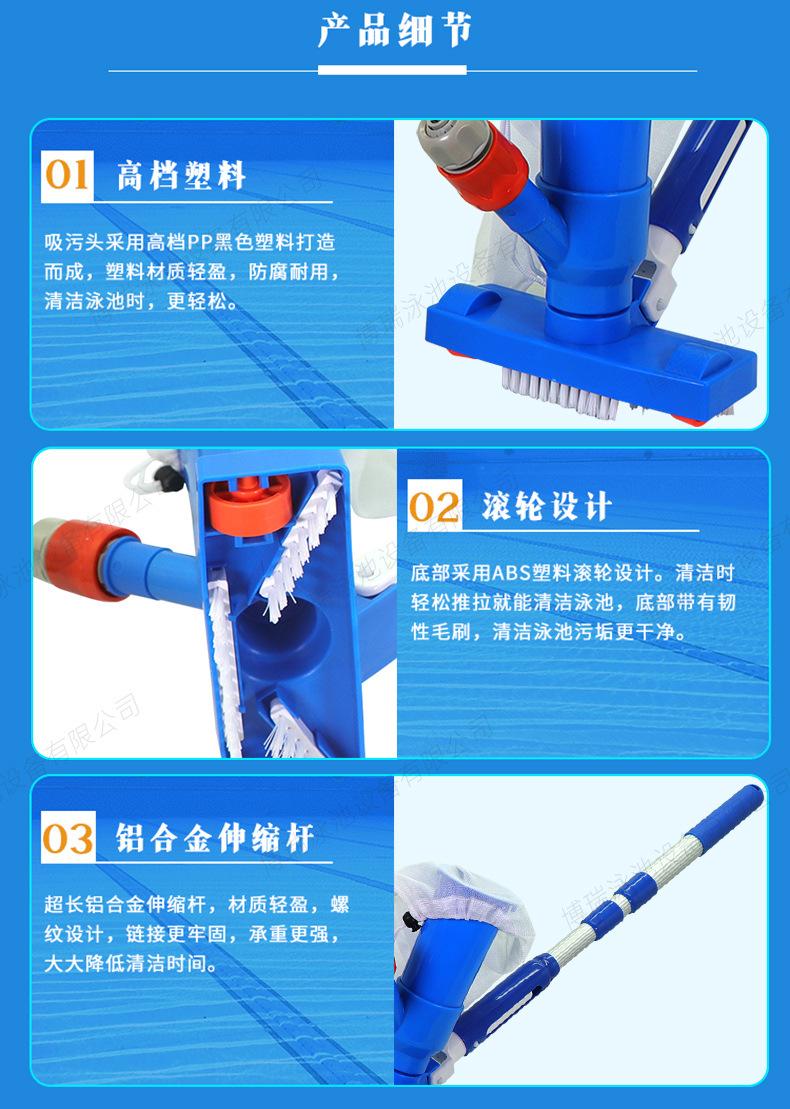 产品细节

01 高档塑料

吸污头采用高档PP黑色塑料打造而成，塑料材质轻盈，防腐耐用，清洁泳池时，更轻松。

02 滚轮设计

底部采用ABS塑料滚轮设计。清洁时轻松推拉就能清洁泳池，底部带有韧性毛刷，清洁泳池污垢更干净。

03 铝合金伸缩杆

超长铝合金伸缩杆，材质轻盈，螺纹设计，链接更牢固，承重更强，大大降低清洁时间。

博瑞泳池设备有限公司