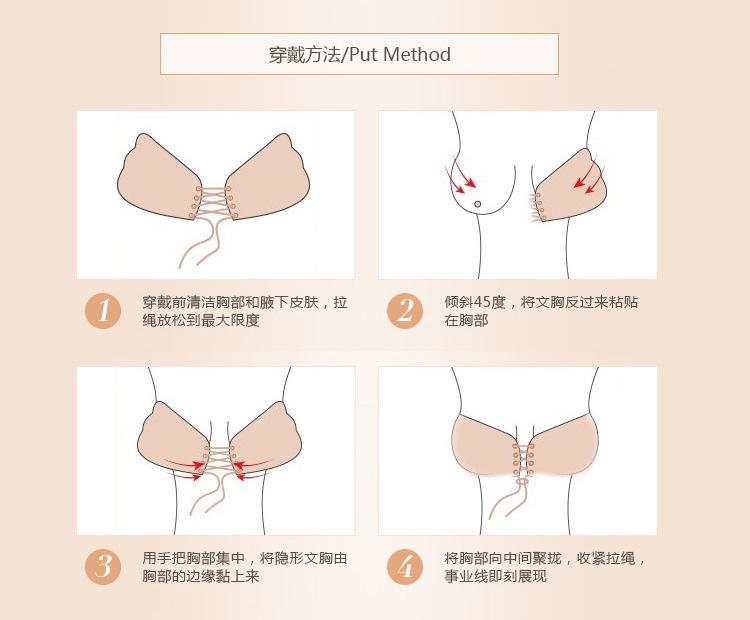 穿戴方法/Put Method

1 穿戴前清洁胸部和腋下皮肤，拉绳放松到最大限度

2 倾斜45度，将文胸反过来粘贴在胸部

3 用手把胸部集中，将隐形文胸由胸部的边缘黏上来

4 将胸部向中间聚拢，收紧拉绳，事业线即刻展现