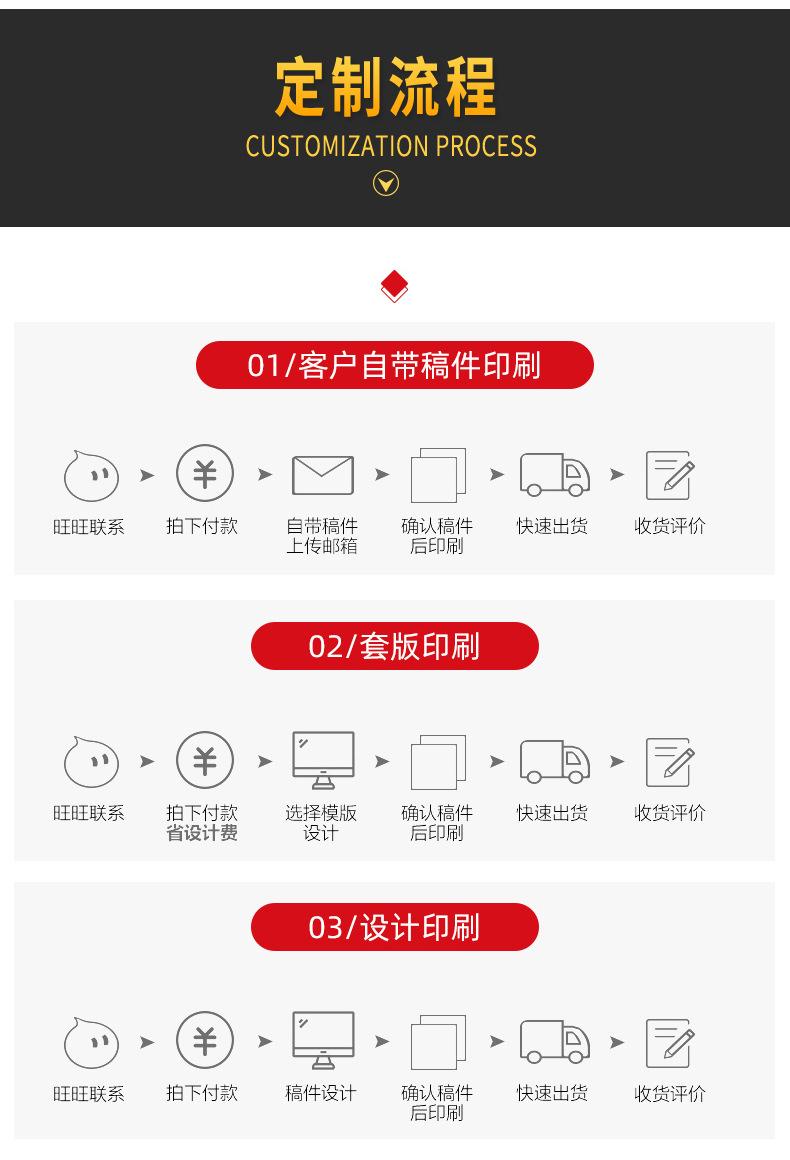 定制流程
CUSTOMIZATION PROCESS

01/客户自带稿件印刷

旺旺联系
拍下付款
自带稿件上传邮箱
确认稿件后印刷
快速出货
收货评价

02/套版印刷

旺旺联系
拍下付款省设计费
选择模版设计
确认稿件后印刷
快速出货
收货评价

03/设计印刷

旺旺联系
拍下付款
稿件设计
确认稿件后印刷
快速出货
收货评价