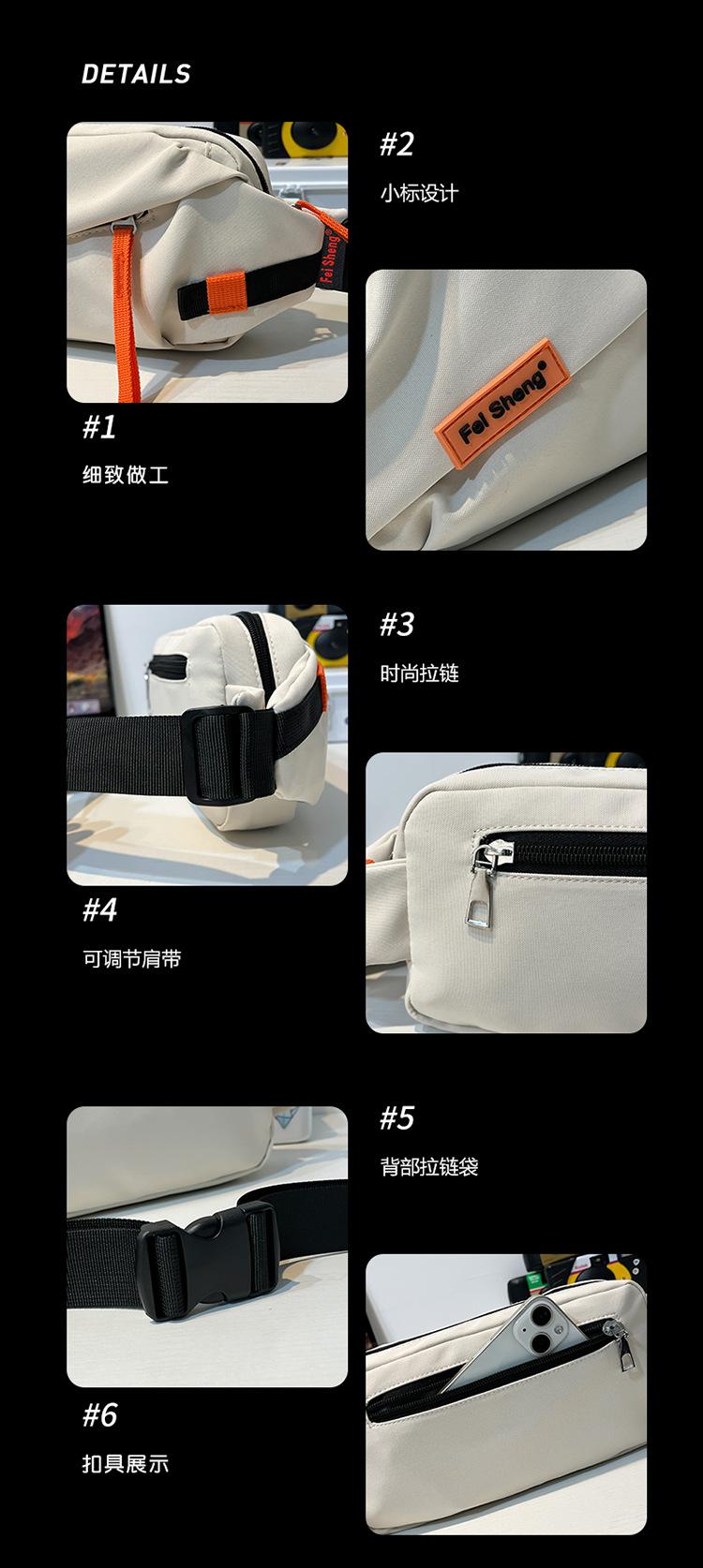 DETAILS

Fei Sheng

#1

细致做工

#2

小标设计

Fei Sheng

#3

时尚拉链

#4

可调节肩带

#5

背部拉链袋

#6

扣具展示