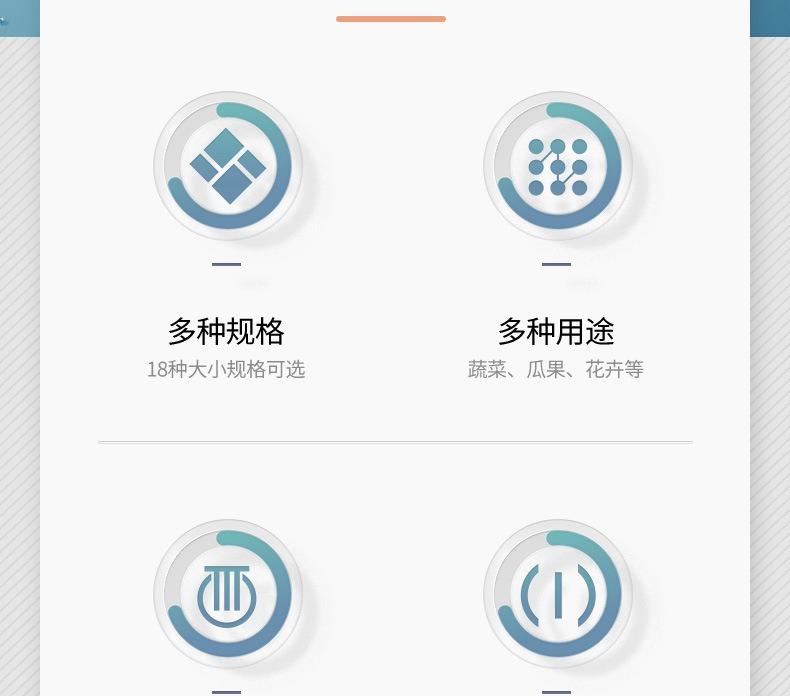 多种规格
18种大小规格可选

多种用途
蔬菜、瓜果、花卉等