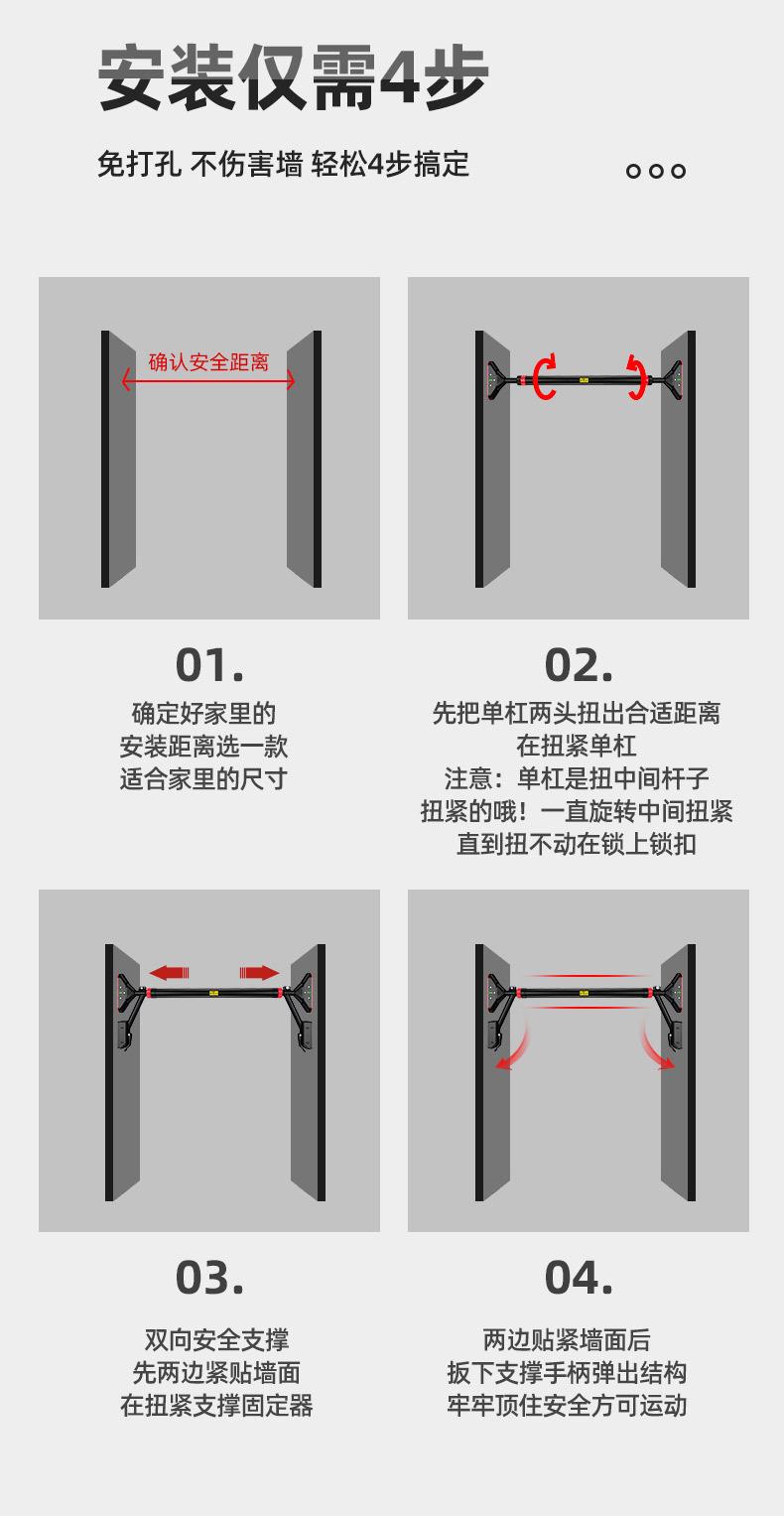 安装仅需4步

免打孔 不伤害墙 轻松4步搞定

确认安全距离

01.

确定好家里的
安装距离选一款
适合家里的尺寸

02.

先把单杠两头扭出合适距离
在扭紧单杠
注意：单杠是扭中间杆子
扭紧的哦！一直旋转中间扭紧
直到扭不动在锁上锁扣

03.

双向安全支撑
先两边紧贴墙面
在扭紧支撑固定器

04.

两边贴紧墙面后
扳下支撑手柄弹出结构
牢牢顶住安全方可运动