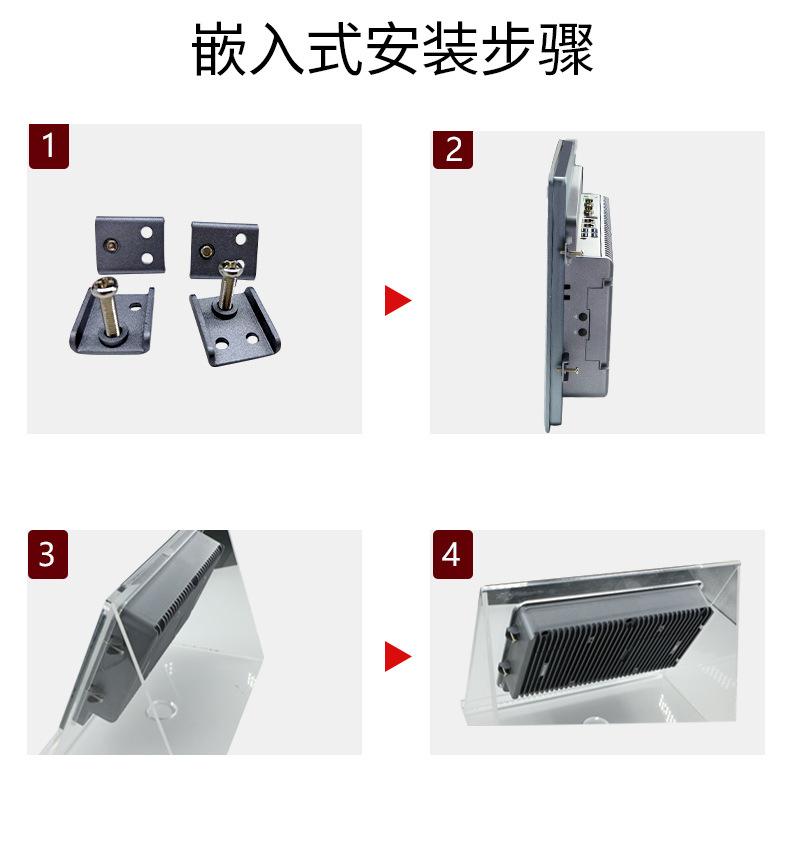 嵌入式安装步骤

1

2

3

4