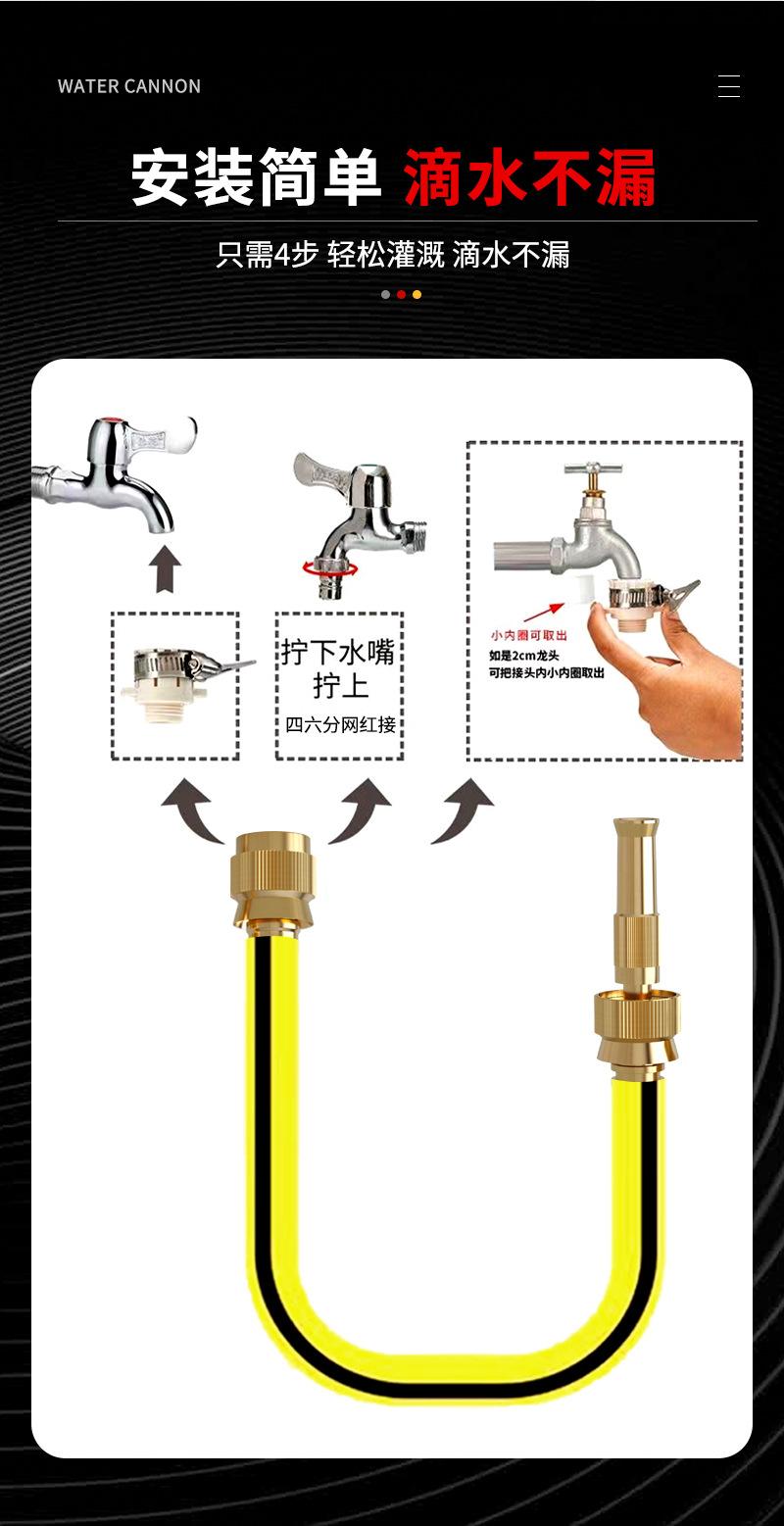 WATER CANNON

安装简单 滴水不漏

只需4步 轻松灌溉 滴水不漏

拧下水嘴
拧上
四六分网红接

小内圈可取出
如是2cm龙头
可把接头内小内圈取出