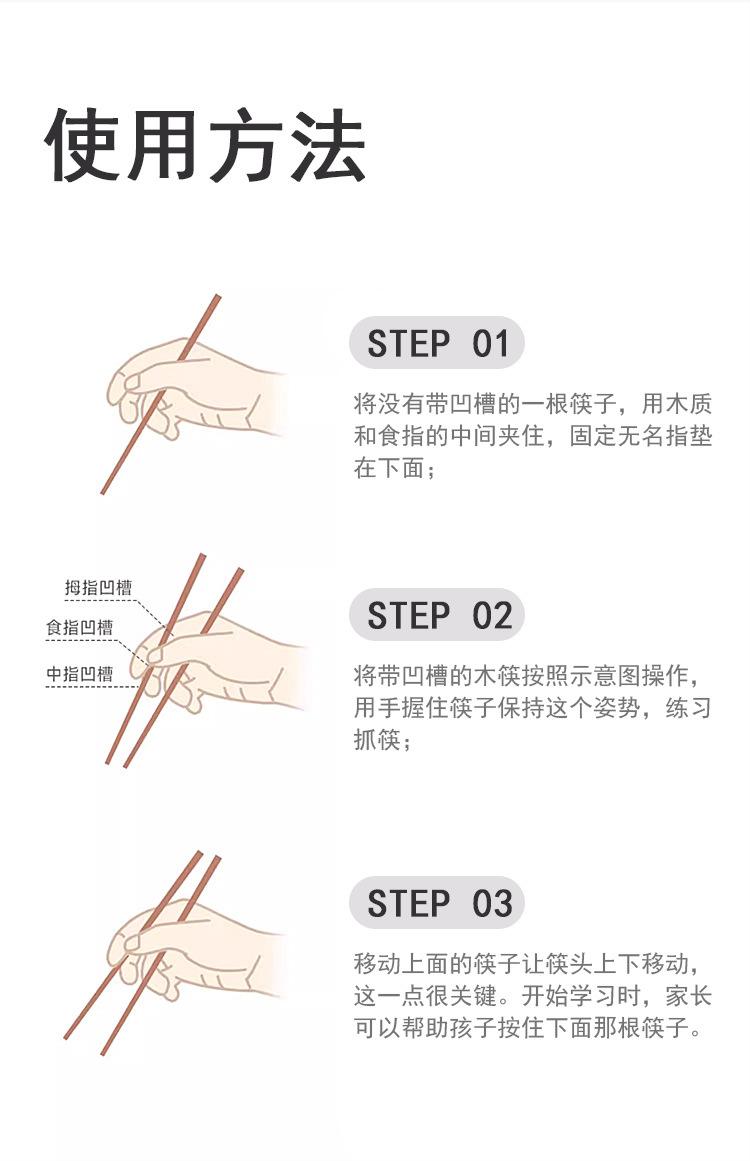 使用方法

STEP 01

将没有带凹槽的一根筷子，用木质和食指的中间夹住，固定无名指垫在下面；

拇指凹槽
食指凹槽
中指凹槽

STEP 02

将带凹槽的木筷按照示意图操作，用手握住筷子保持这个姿势，练习抓筷；

STEP 03

移动上面的筷子让筷头上下移动，这一点很关键。开始学习时，家长可以帮助孩子按住下面那根筷子。