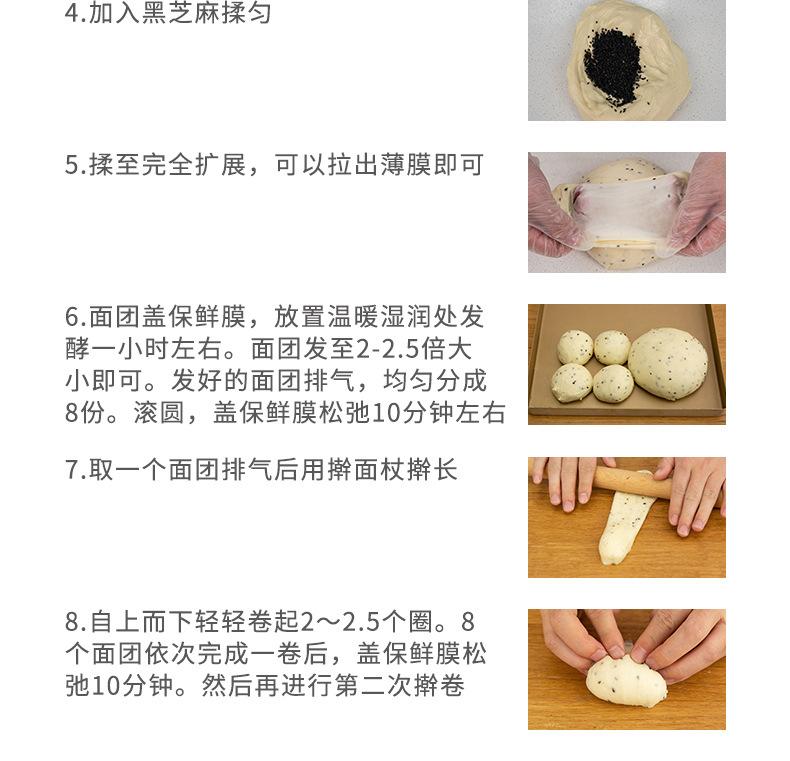 4.加入黑芝麻揉匀

5.揉至完全扩展，可以拉出薄膜即可

6.面团盖保鲜膜，放置温暖湿润处发酵一小时左右。面团发至2-2.5倍大小即可。发好的面团排气，均匀分成8份。滚圆，盖保鲜膜松弛10分钟左右

7.取一个面团排气后用擀面杖擀长

8.自上而下轻轻卷起2～2.5个圈。8个面团依次完成一卷后，盖保鲜膜松弛10分钟。然后再进行第二次擀卷