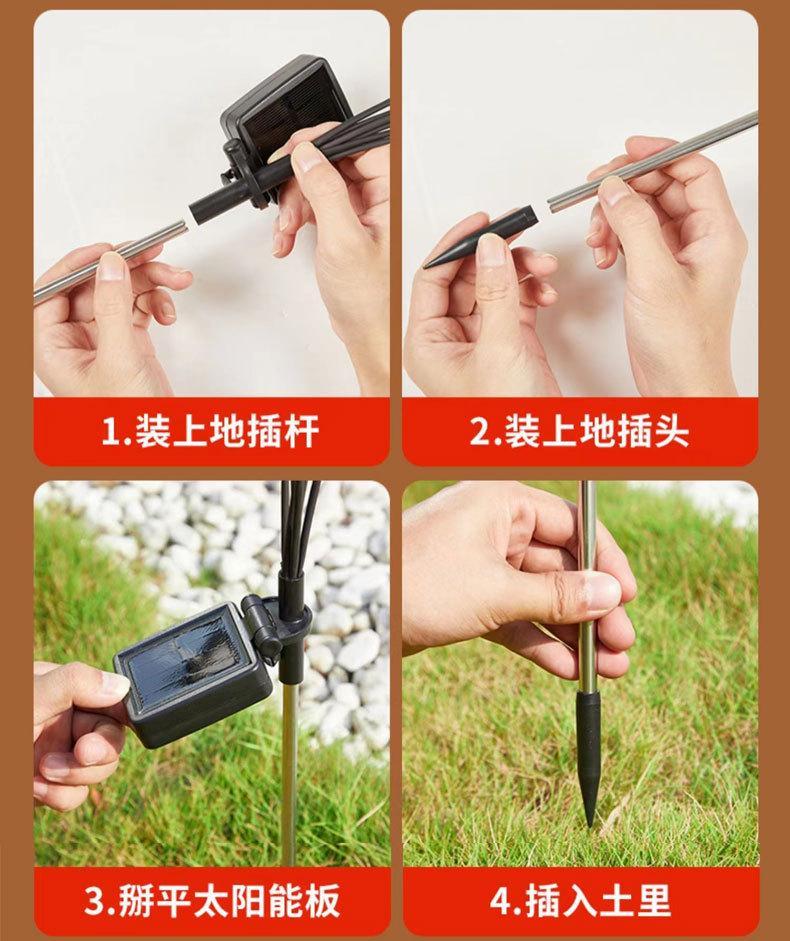 1.装上地插杆

2.装上地插头

3.掰平太阳能板

4.插入土里