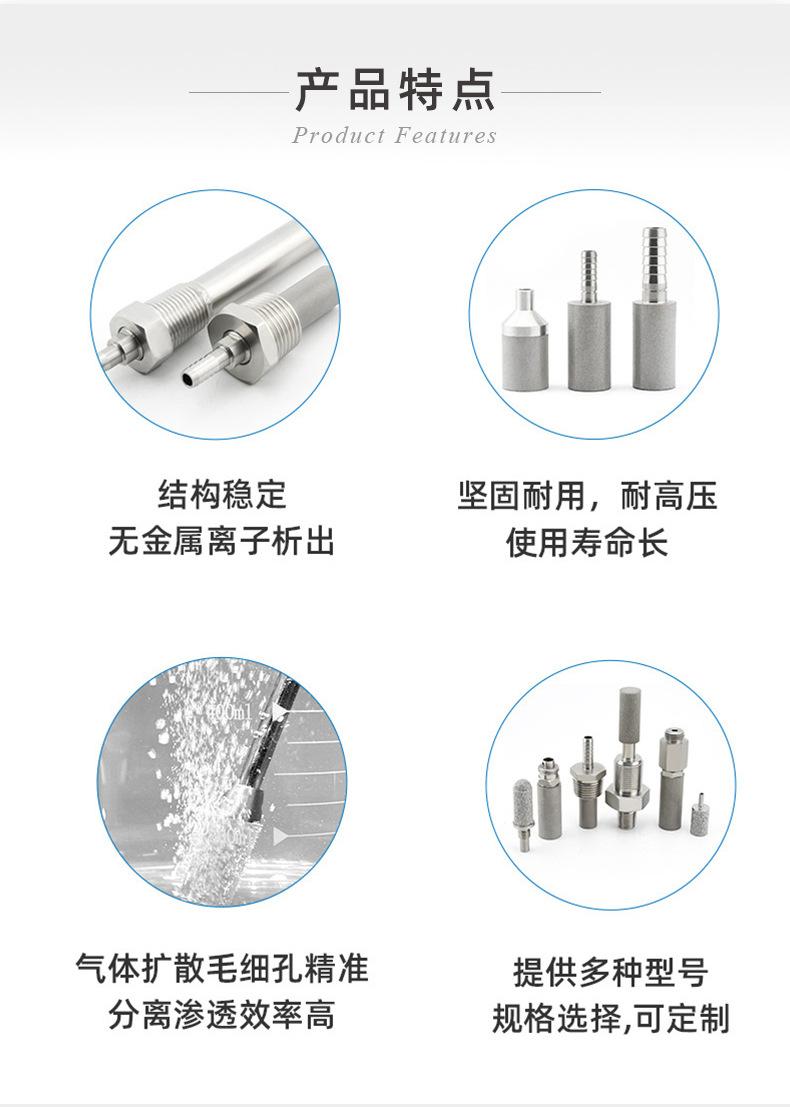 产品特点
Product Features

结构稳定
无金属离子析出

坚固耐用，耐高压
使用寿命长

400ml

气体扩散毛细孔精准
分离渗透效率高

提供多种型号
规格选择,可定制