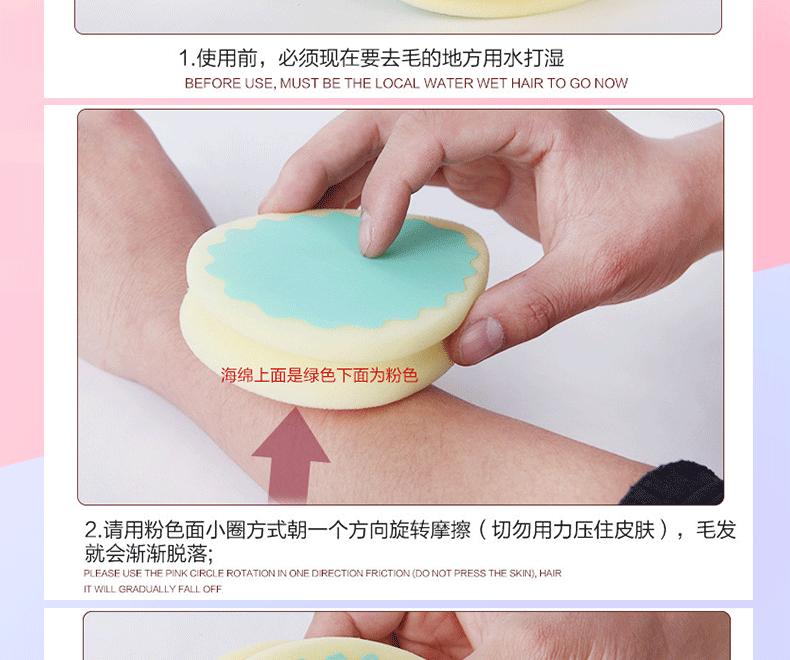 1.使用前，必须现在要去毛的地方用水打湿
BEFORE USE, MUST BE THE LOCAL WATER WET HAIR TO GO NOW

海绵上面是绿色下面为粉色

2.请用粉色面小圈方式朝一个方向旋转摩擦（切勿用力压住皮肤），毛发就会渐渐脱落;
PLEASE USE THE PINK CIRCLE ROTATION IN ONE DIRECTION FRICTION (DO NOT PRESS THE SKIN), HAIR IT WILL GRADUALLY FALL OFF