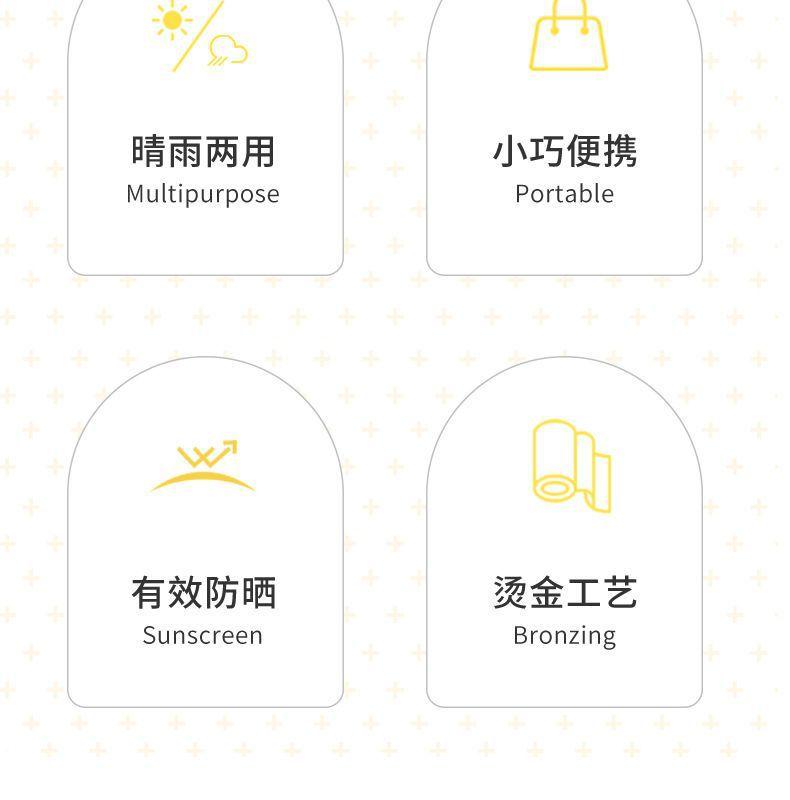 晴雨两用
Multipurpose

小巧便携
Portable

有效防晒
Sunscreen

烫金工艺
Bronzing