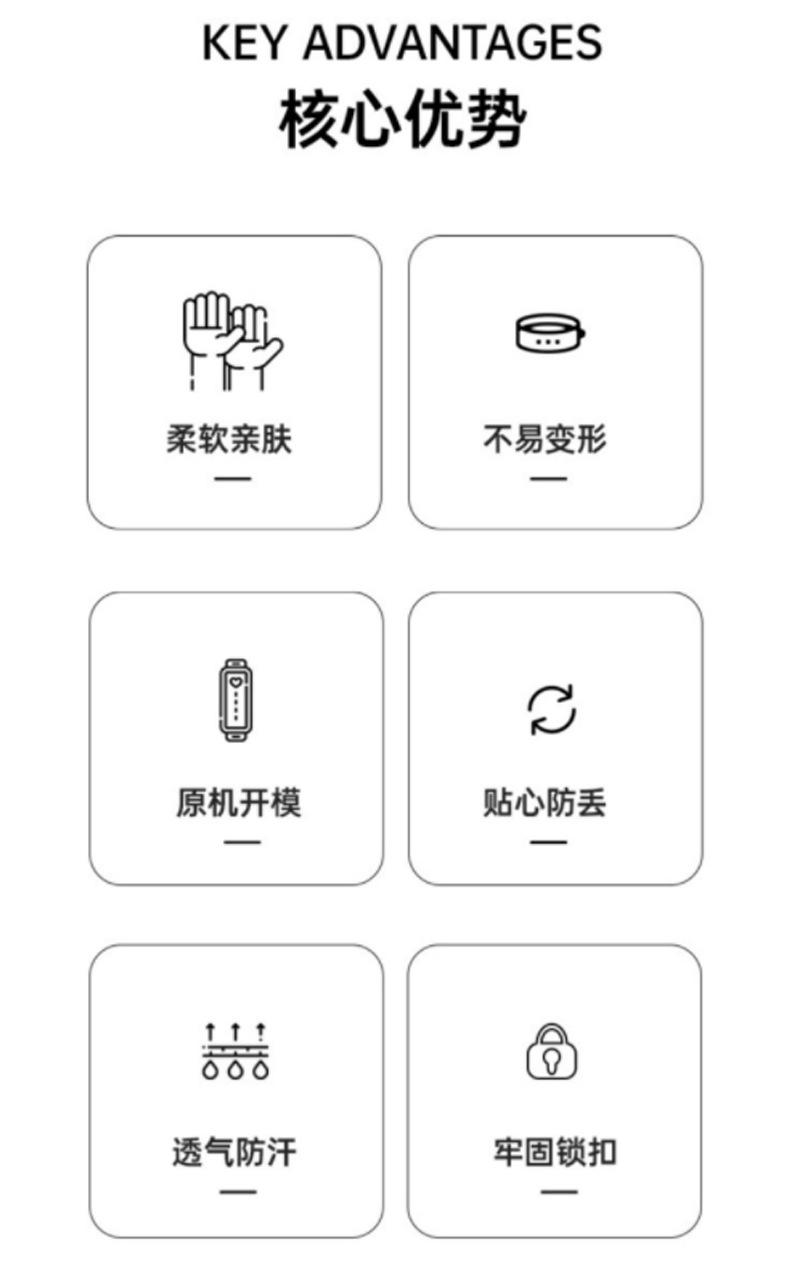 KEY ADVANTAGES
核心优势

柔软亲肤
—

不易变形
—

原机开模
—

贴心防丢
—

透气防汗
—

牢固锁扣
—