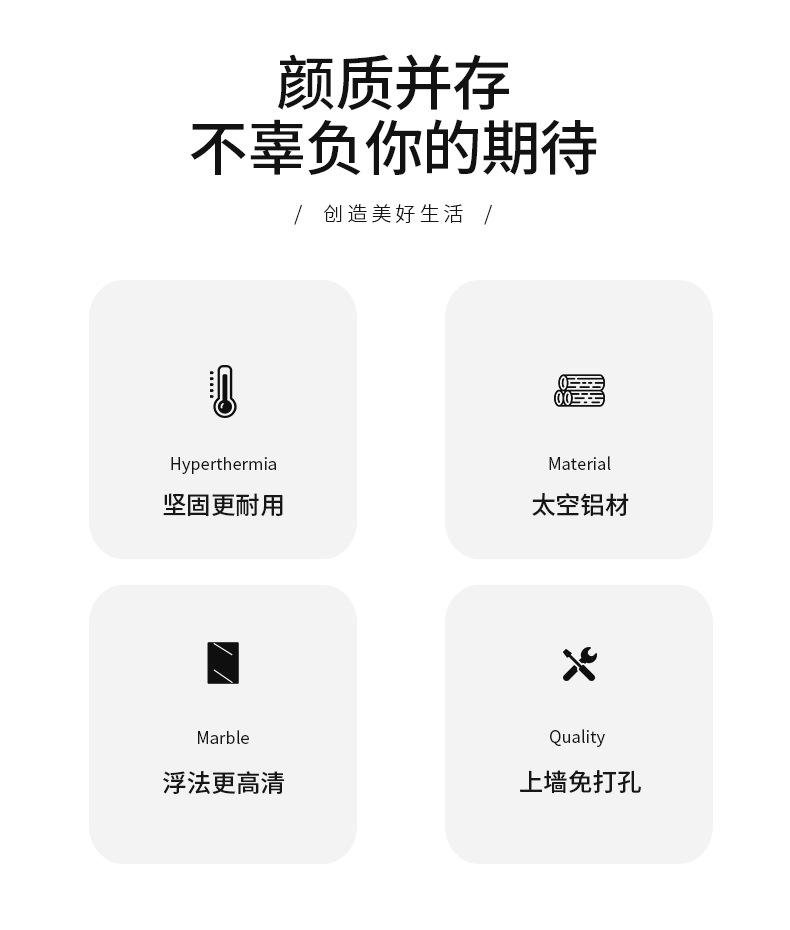 颜质并存
不辜负你的期待

/ 创造美好生活 /

Hyperthermia
坚固更耐用

Material
太空铝材

Marble
浮法更高清

Quality
上墙免打孔