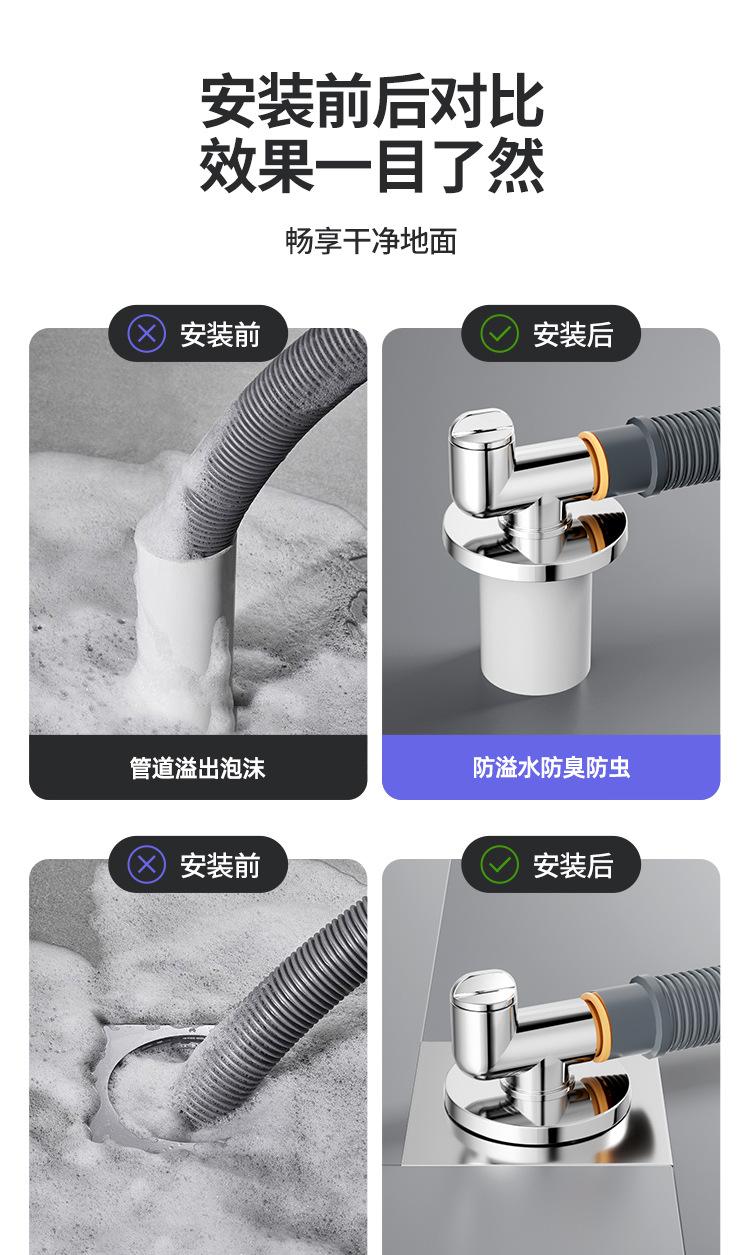 安装前后对比
效果一目了然

畅享干净地面

安装前

管道溢出泡沫

安装后

防溢水防臭防虫

安装前

安装后