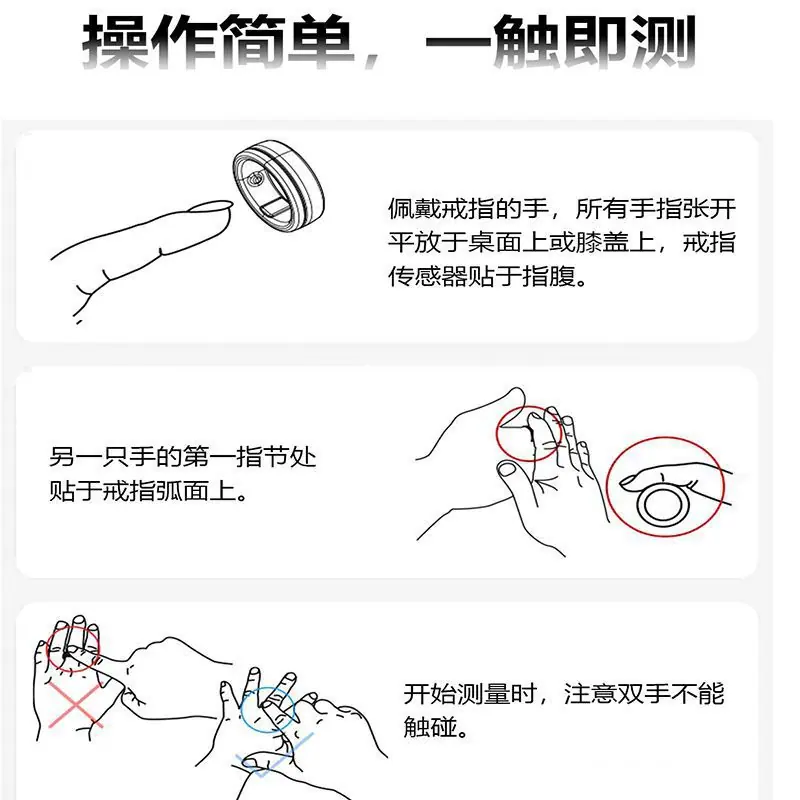 操作简单，一触即测

佩戴戒指的手，所有手指张开平放于桌面上或膝盖上，戒指传感器贴于指腹。

另一只手的第一指节处贴于戒指弧面上。

开始测量时，注意双手不能触碰。