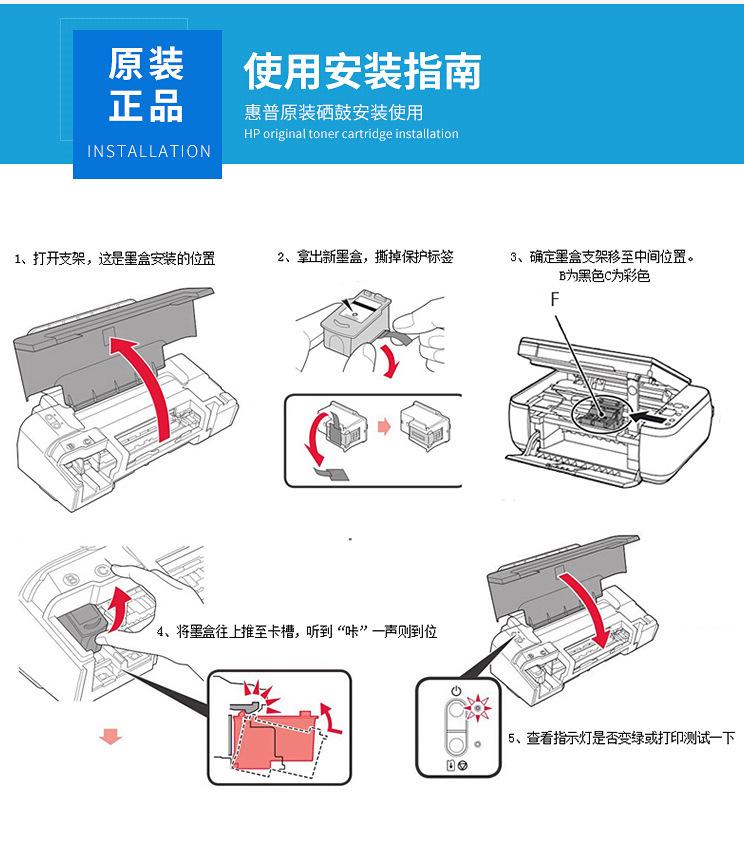 原装
正品
INSTALLATION

使用安装指南
惠普原装硒鼓安装使用
HP original toner cartridge installation

1、打开支架，这是墨盒安装的位置

2、拿出新墨盒，撕掉保护标签

3、确定墨盒支架移至中间位置。
B为黑色C为彩色

F

4、将墨盒往上推至卡槽，听到“咔”一声则到位

5、查看指示灯是否变绿或打印测试一下