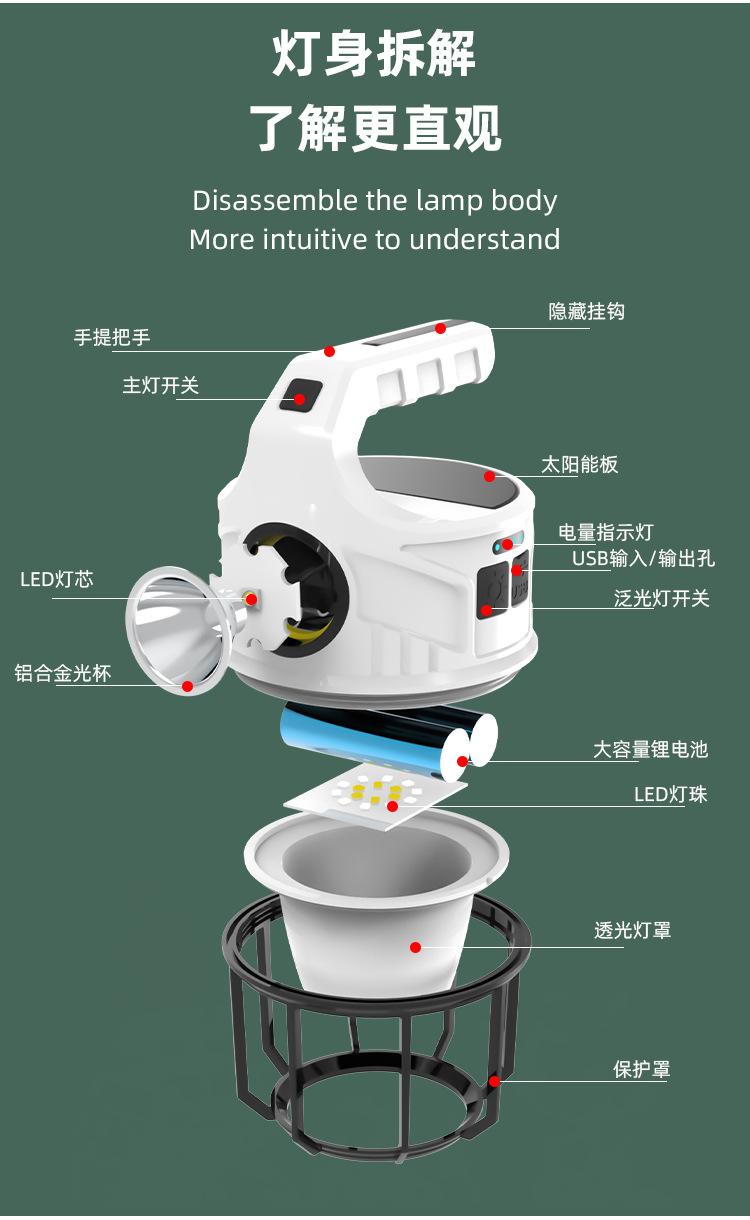 灯身拆解
了解更直观

Disassemble the lamp body
More intuitive to understand

隐藏挂钩

手提把手

主灯开关

太阳能板

电量指示灯

USB输入/输出孔

LED灯芯

泛光灯开关

铝合金光杯

大容量锂电池

LED灯珠

透光灯罩

保护罩