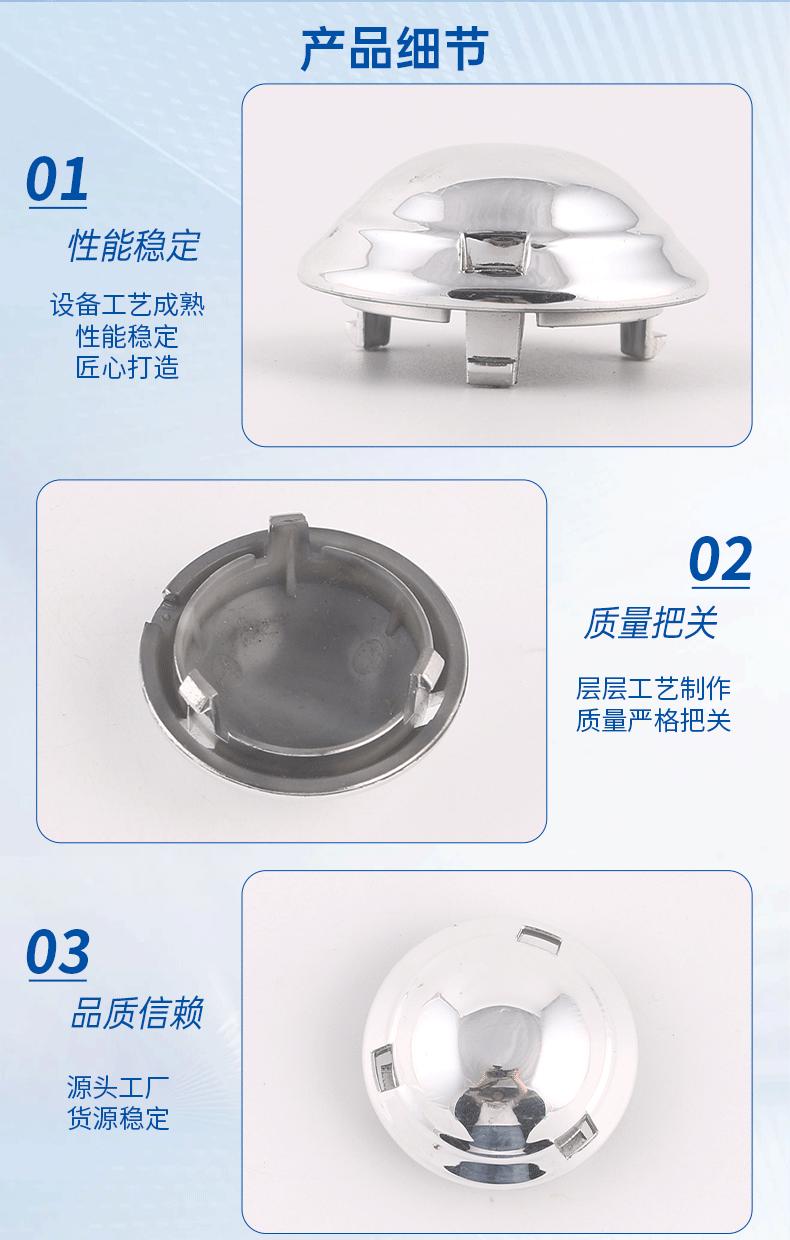 产品细节

01
性能稳定

设备工艺成熟
性能稳定
匠心打造

02
质量把关

层层工艺制作
质量严格把关

03
品质信赖

源头工厂
货源稳定