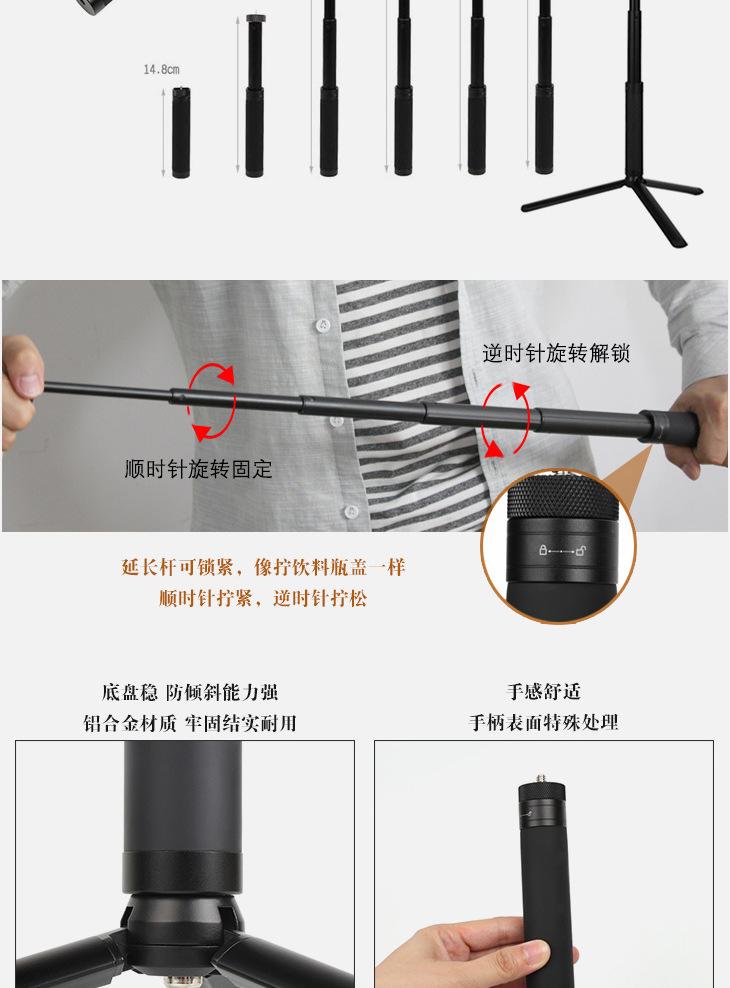 14.8cm

逆时针旋转解锁

顺时针旋转固定

延长杆可锁紧，像拧饮料瓶盖一样
顺时针拧紧，逆时针拧松

底盘稳 防倾斜能力强
铝合金材质 牢固结实耐用

手感舒适
手柄表面特殊处理