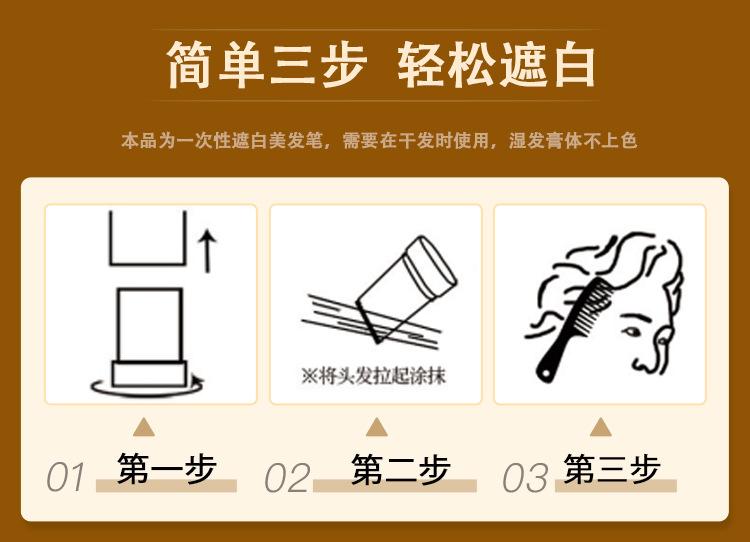 简单三步 轻松遮白

本品为一次性遮白美发笔，需要在干发时使用，湿发膏体不上色

※将头发拉起涂抹

01 第一步

02 第二步

03 第三步