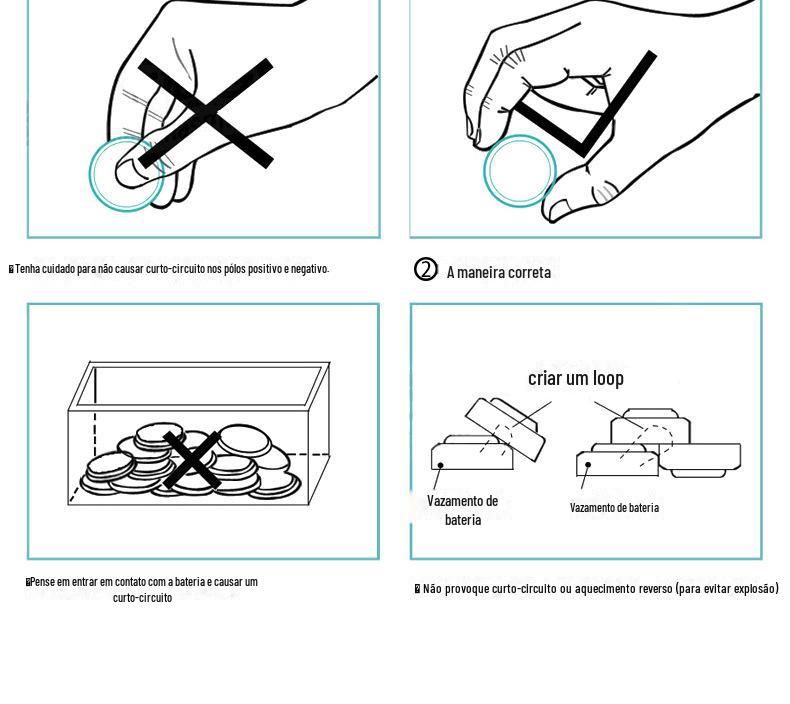 Tenha cuidado para não causar curto-circuito nos pólos positivo e negativo.

② A maneira correta

criar um loop

Vazamento de bateria

Vazamento de bateria

Pense em entrar em contato com a bateria e causar um curto-circuito

Não provoque curto-circuito ou aquecimento reverso (para evitar explosão)