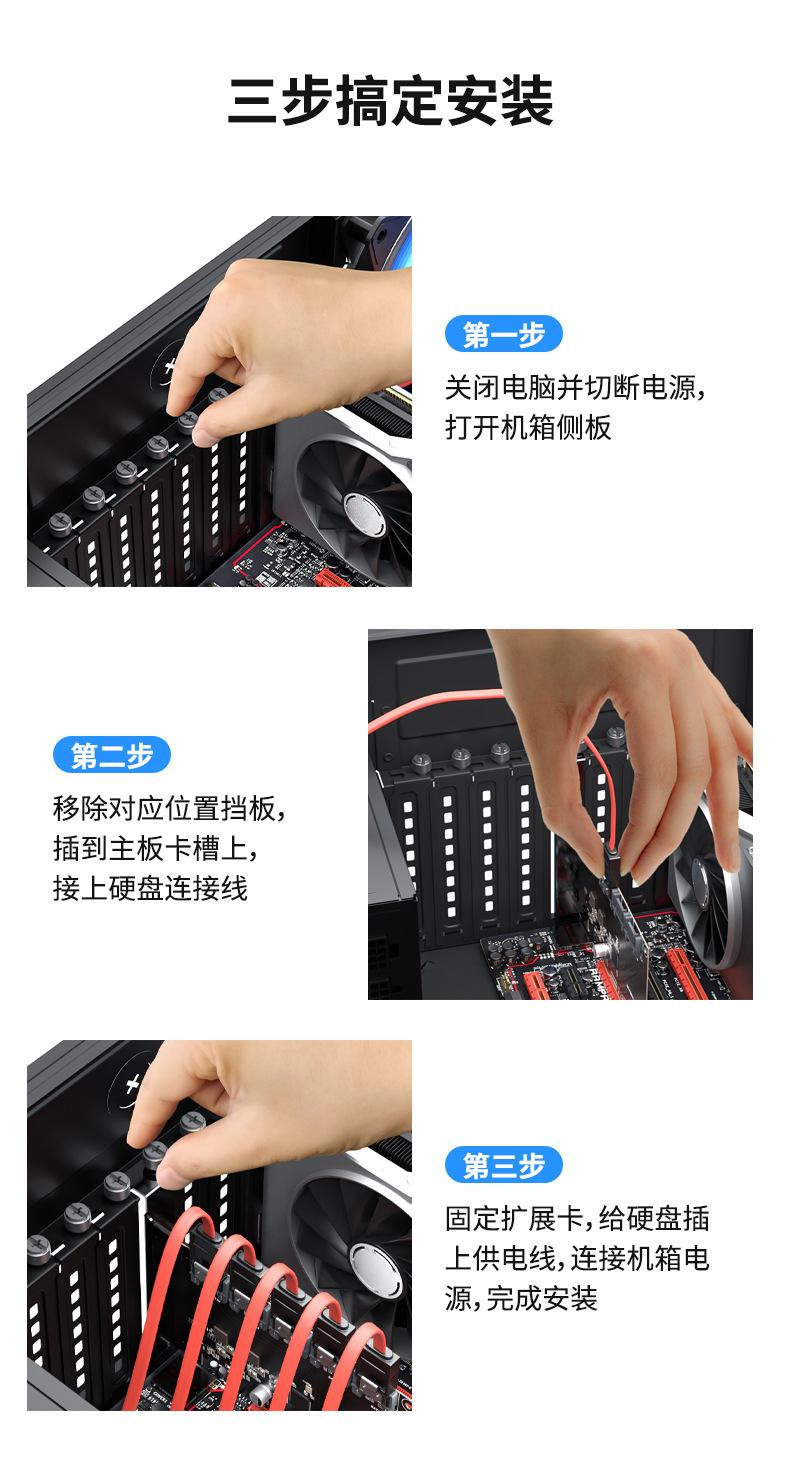 三步搞定安装

第一步

关闭电脑并切断电源，打开机箱侧板

第二步

移除对应位置挡板，插到主板卡槽上，接上硬盘连接线

第三步

固定扩展卡，给硬盘插上供电线，连接机箱电源，完成安装