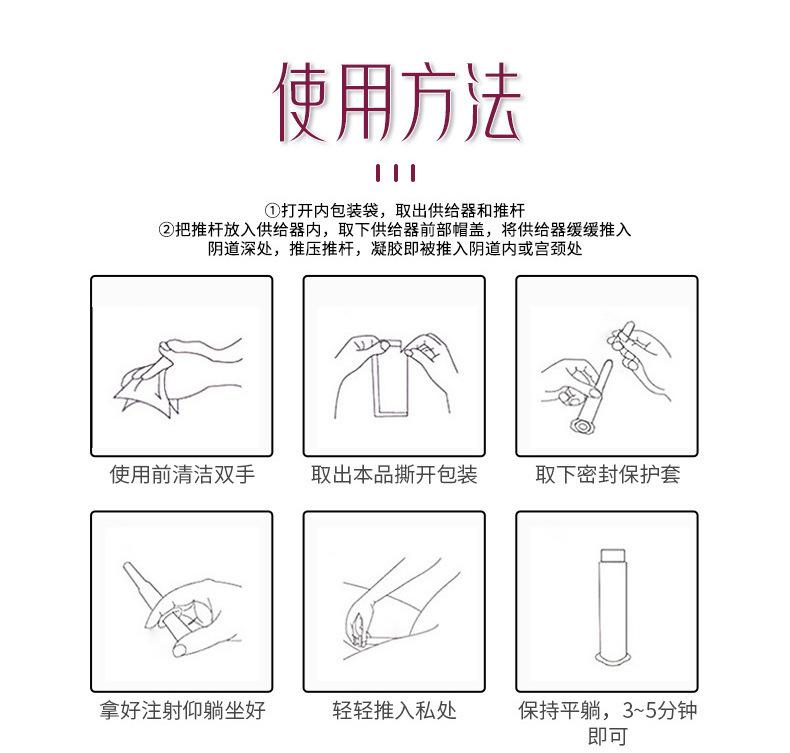 使用方法

①打开内包装袋，取出供给器和推杆
②把推杆放入供给器内，取下供给器前部帽盖，将供给器缓缓推入阴道深处，推压推杆，凝胶即被推入阴道内或宫颈处

使用前清洁双手

取出本品撕开包装

取下密封保护套

拿好注射仰躺坐好

轻轻推入私处

保持平躺，3~5分钟即可