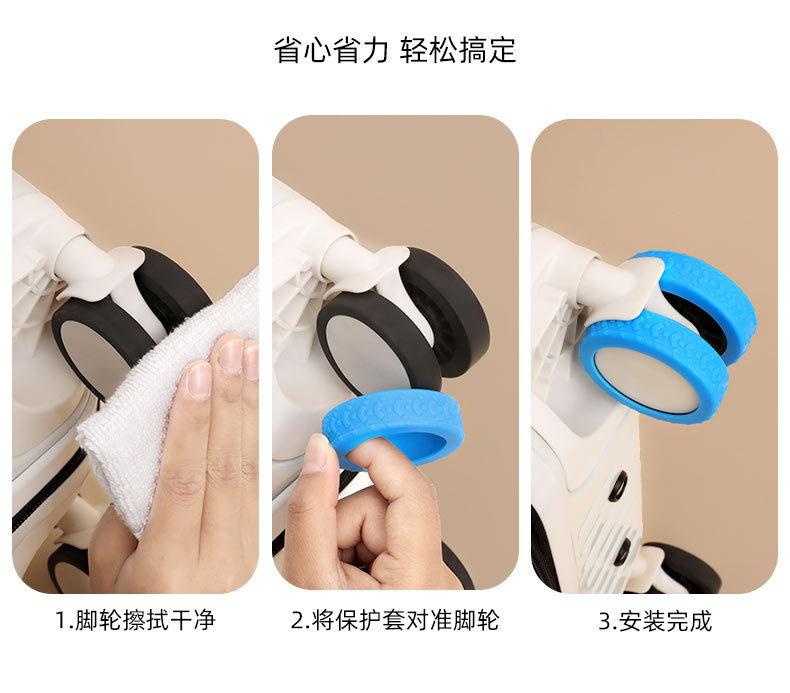 省心省力 轻松搞定

1.脚轮擦拭干净

2.将保护套对准脚轮

3.安装完成