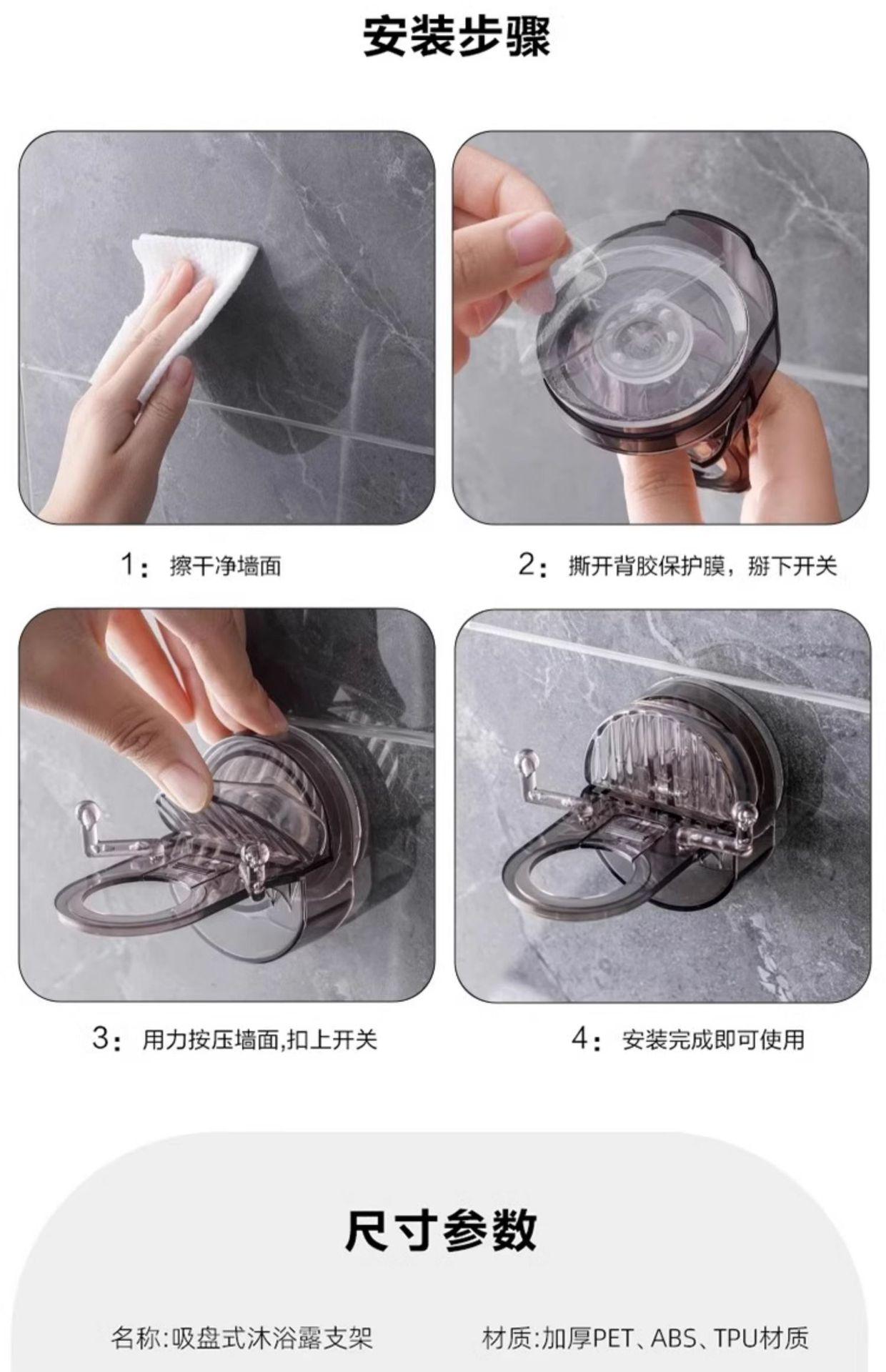 安装步骤

1：擦干净墙面

2：撕开背胶保护膜，掰下开关

3：用力按压墙面,扣上开关

4：安装完成即可使用

尺寸参数

名称:吸盘式沐浴露支架  材质:加厚PET、ABS、TPU材质