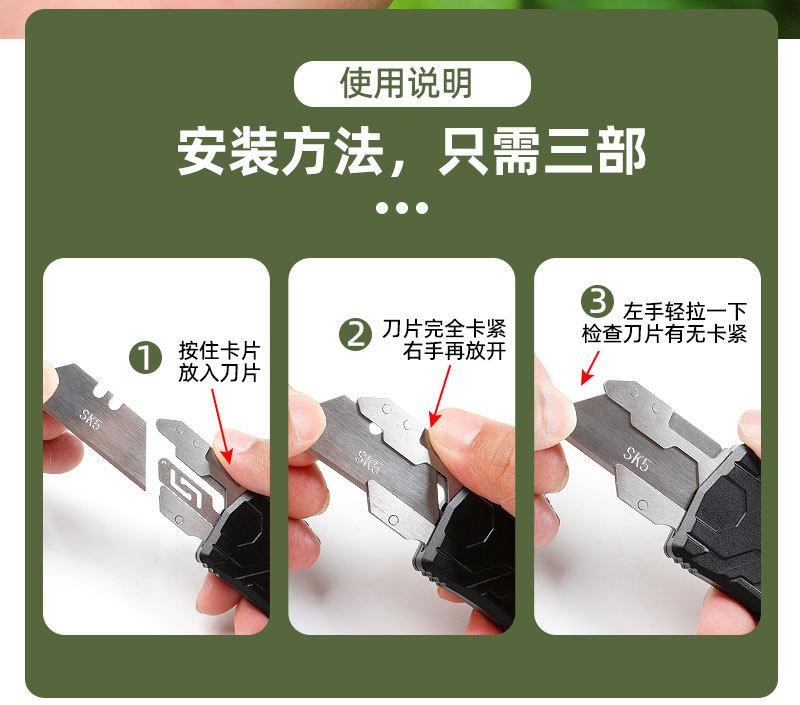 使用说明

安装方法，只需三部

1 按住卡片
放入刀片

SK5

2 刀片完全卡紧
右手再放开

SK5

3 左手轻拉一下
检查刀片有无卡紧

SK5