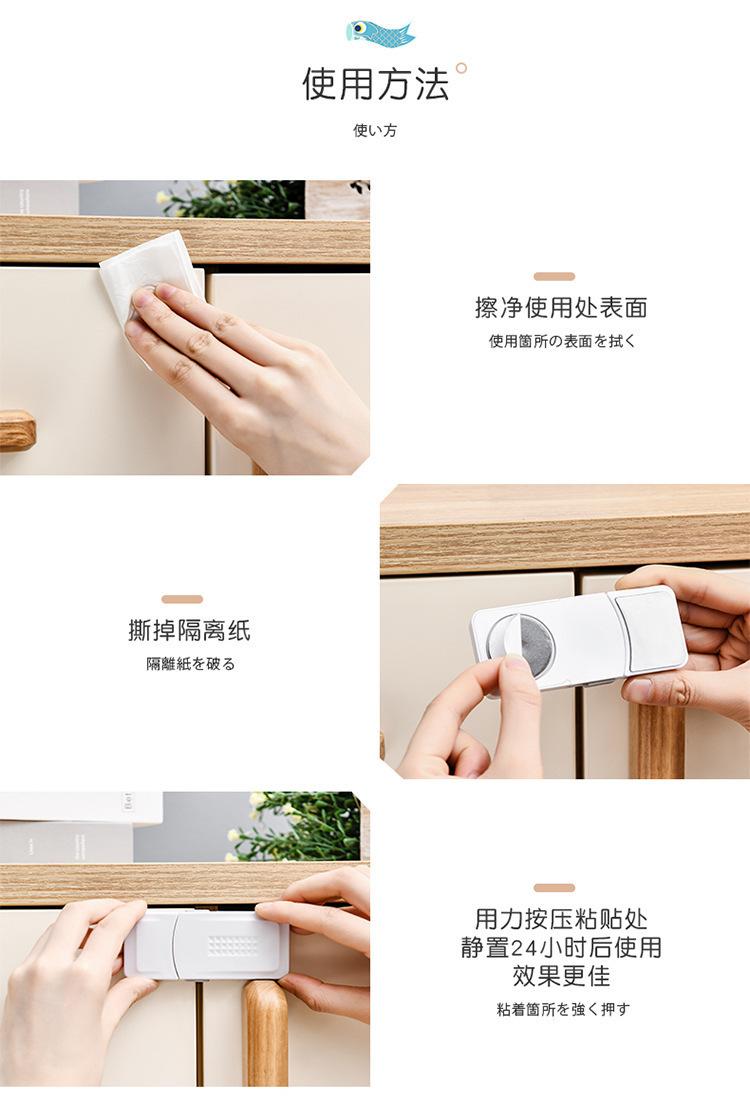 使用方法

使い方

擦净使用处表面

使用箇所の表面を拭く

撕掉隔离纸

隔離紙を破る

用力按压粘贴处
静置24小时后使用
效果更佳

粘着箇所を強く押す