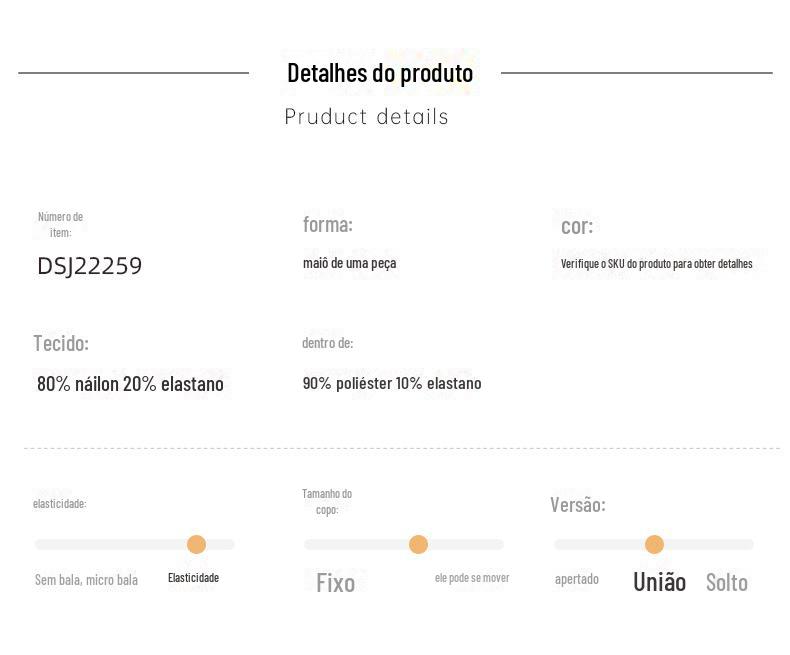 Detalhes do produto

Pruduct details

Número de item:

DSJ22259

forma:

maiô de uma peça

cor:

Verifique o SKU do produto para obter detalhes

Tecido:

80% náilon 20% elastano

dentro de:

90% poliéster 10% elastano

elasticidade:

Sem bala, micro bala

Elasticidade

Tamanho do copo:

Fixo

ele pode se mover

Versão:

apertado

União

Solto