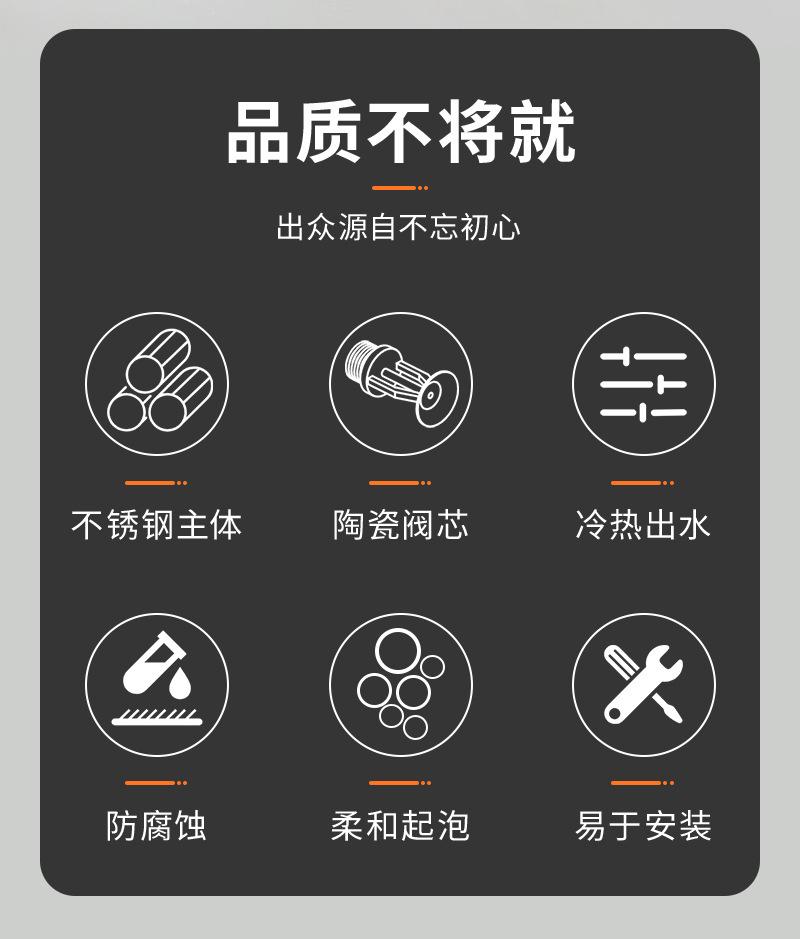 品质不将就

出众源自不忘初心

不锈钢主体

陶瓷阀芯

冷热出水

防腐蚀

柔和起泡

易于安装