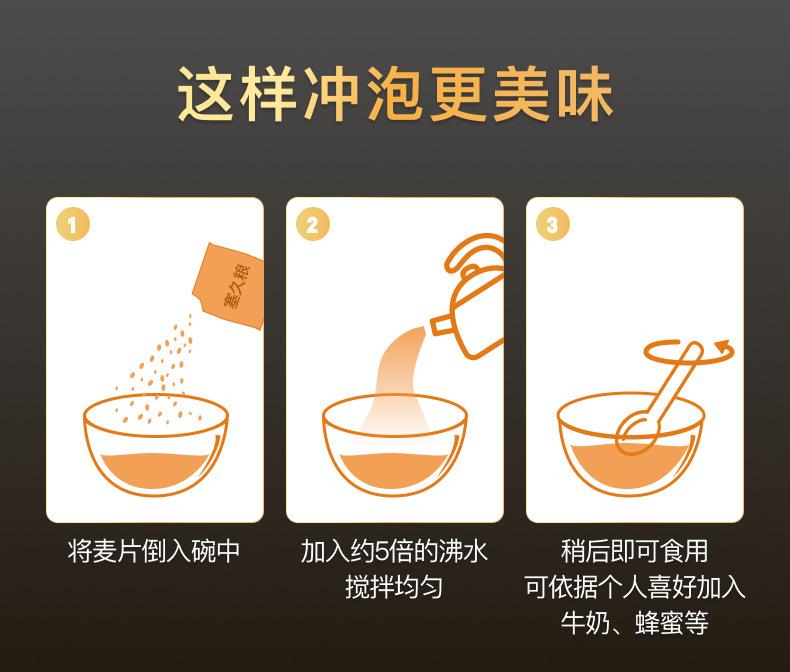 这样冲泡更美味

1

塞久粮

将麦片倒入碗中

2

加入约5倍的沸水
搅拌均匀

3

稍后即可食用
可依据个人喜好加入
牛奶、蜂蜜等