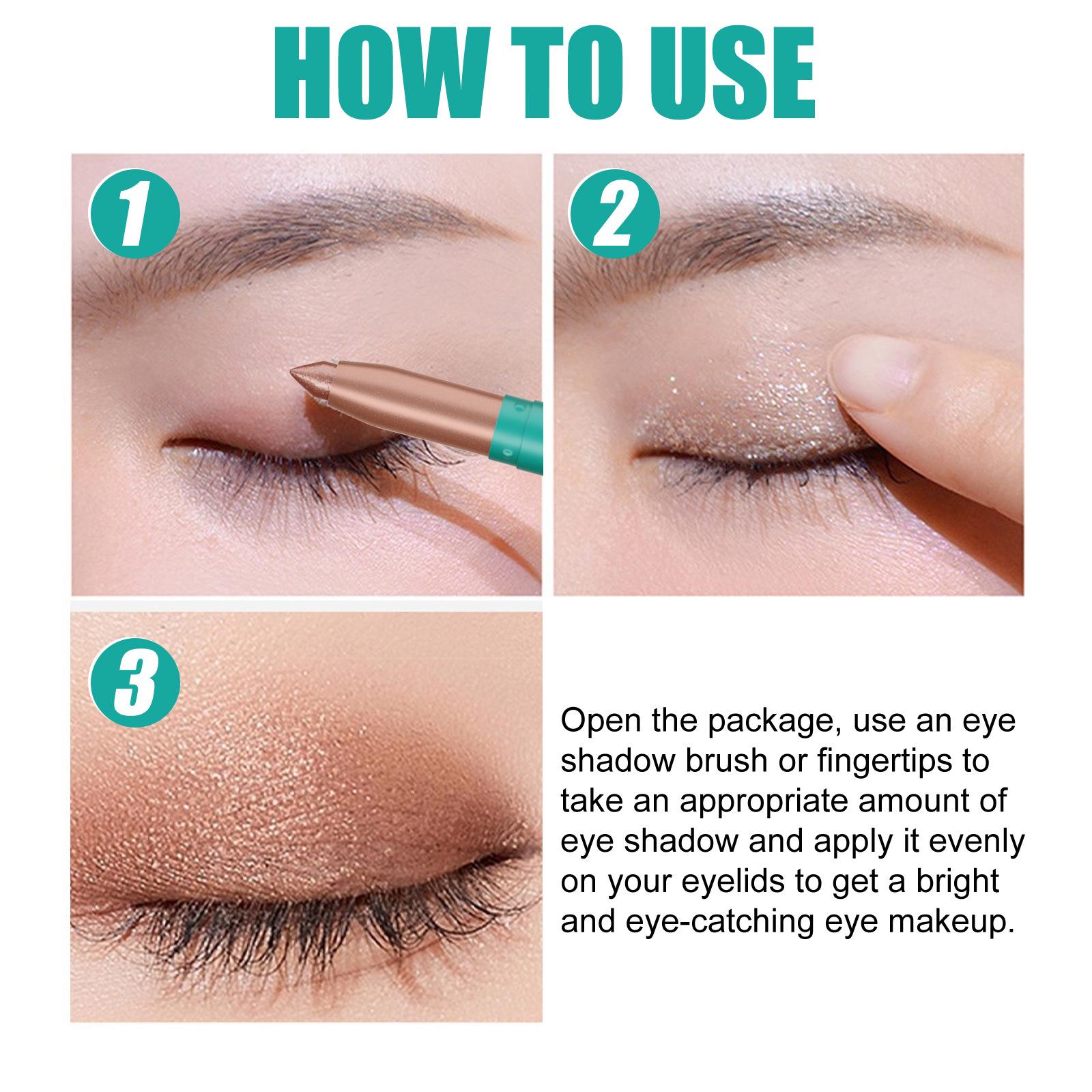 HOW TO USE

1

2

3

Open the package, use an eye shadow brush or fingertips to take an appropriate amount of eye shadow and apply it evenly on your eyelids to get a bright and eye-catching eye makeup.