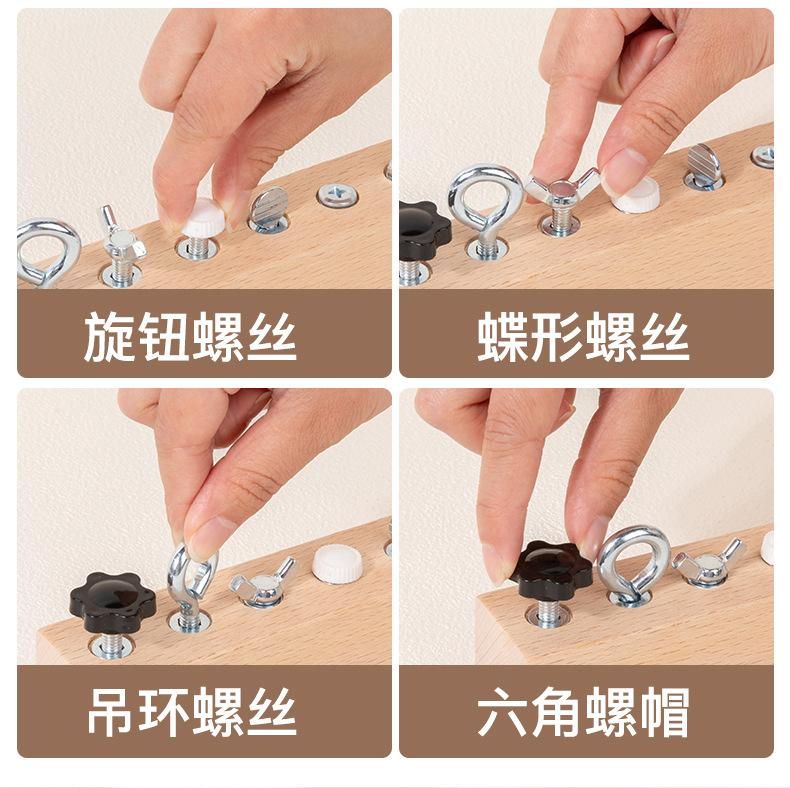 旋钮螺丝

蝶形螺丝

吊环螺丝

六角螺帽