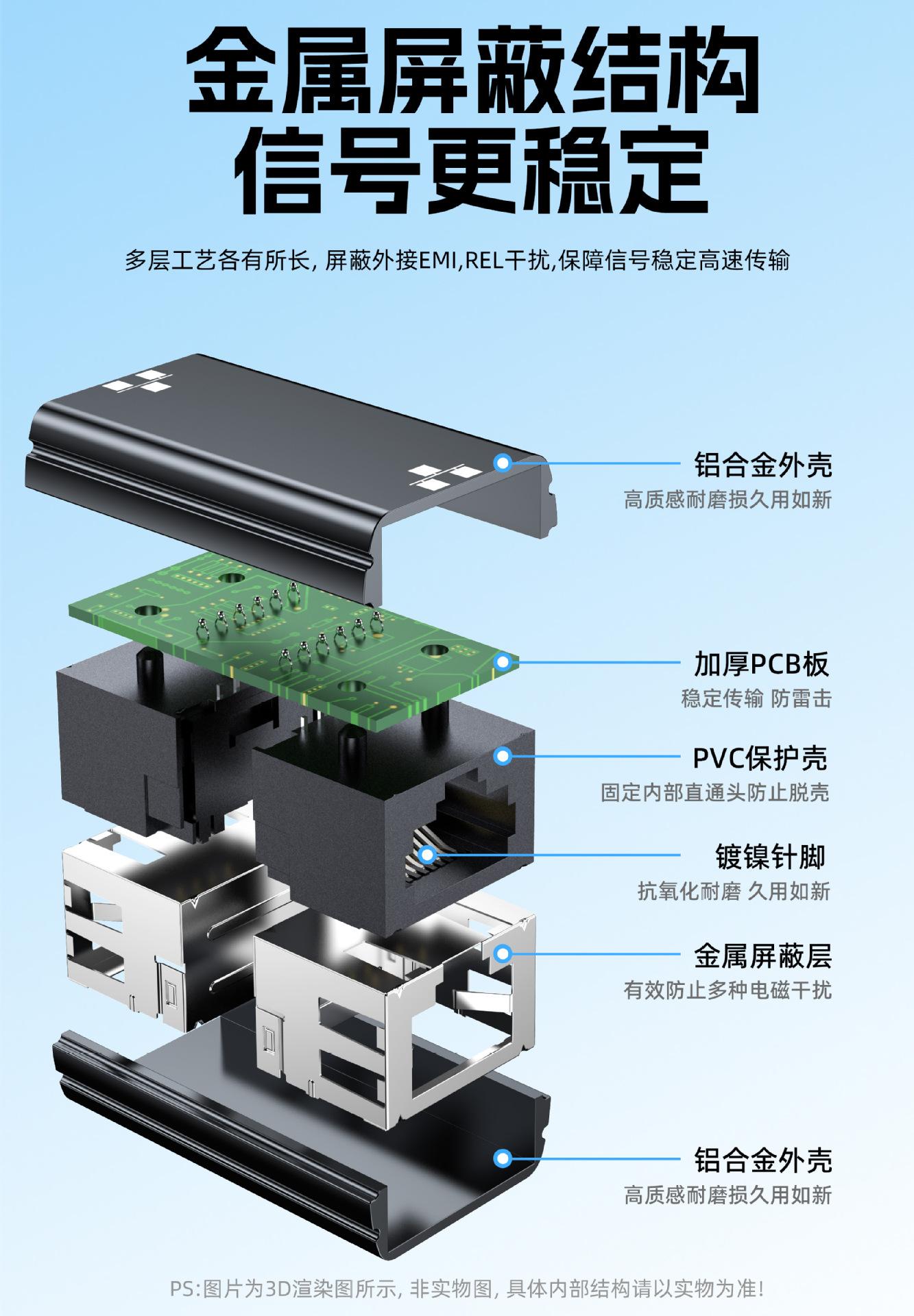 金属屏蔽结构
信号更稳定

多层工艺各有所长, 屏蔽外接EMI,REL干扰,保障信号稳定高速传输

铝合金外壳
高质感耐磨损久用如新

加厚PCB板
稳定传输 防雷击

PVC保护壳
固定内部直通头防止脱壳

镀镍针脚
抗氧化耐磨 久用如新

金属屏蔽层
有效防止多种电磁干扰

铝合金外壳
高质感耐磨损久用如新

PS:图片为3D渲染图所示, 非实物图, 具体内部结构请以实物为准!