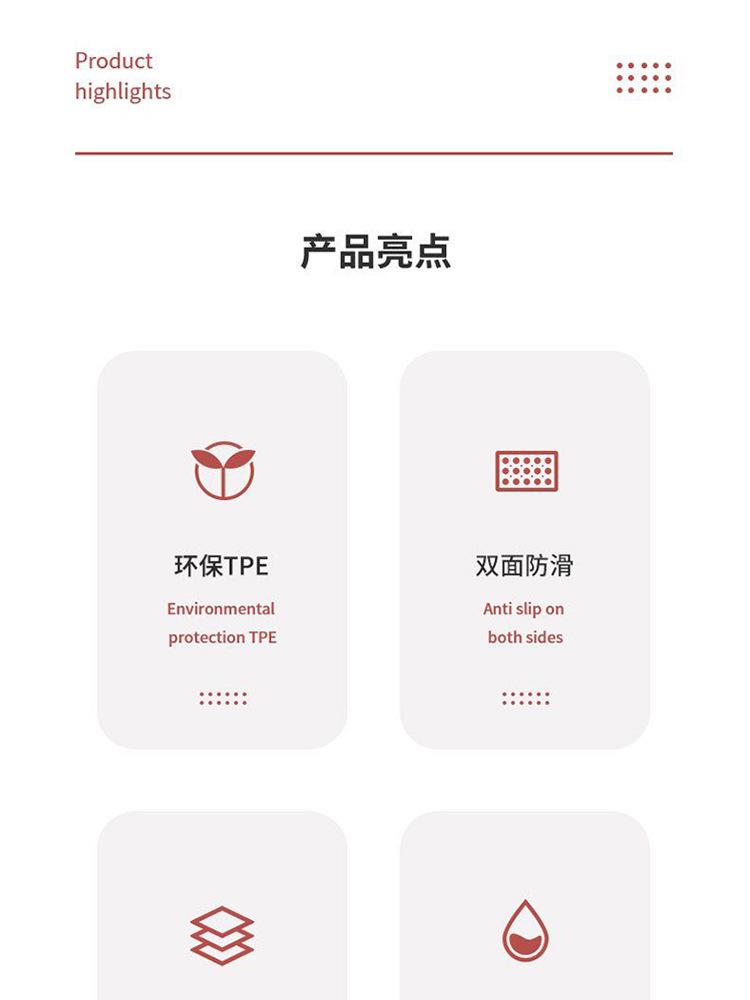 Product
highlights

产品亮点

环保TPE

Environmental protection TPE

双面防滑

Anti slip on both sides