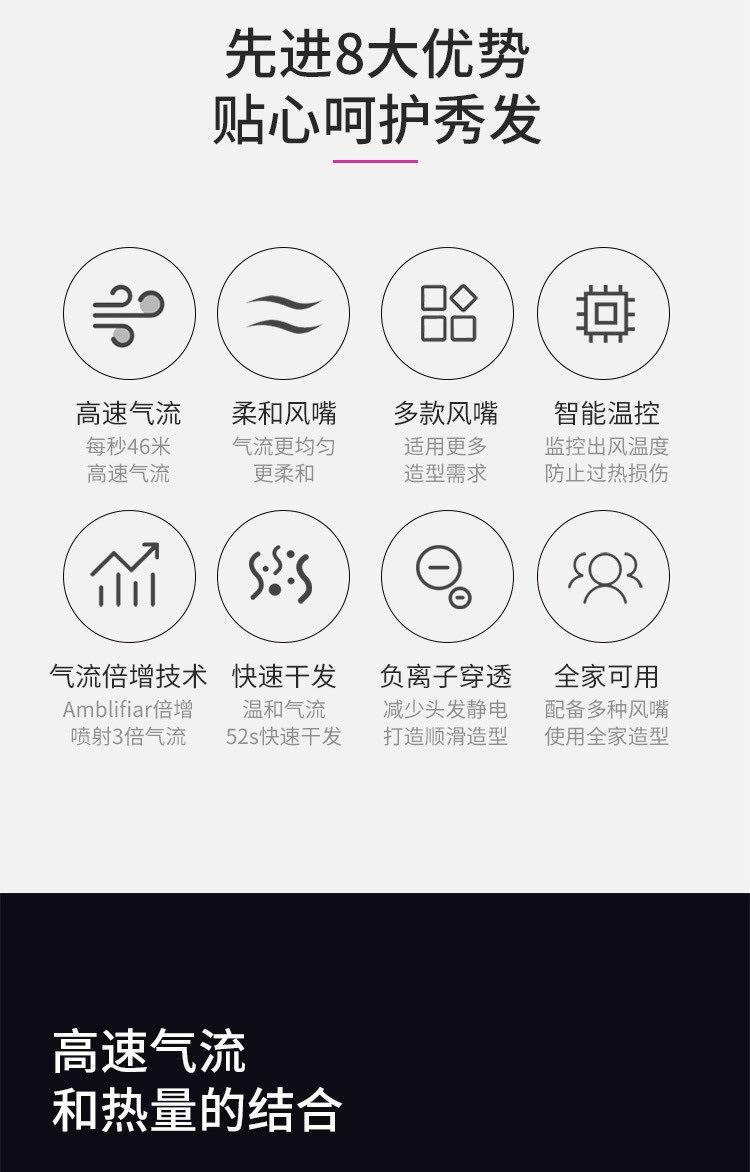 先进8大优势
贴心呵护秀发

高速气流
每秒46米
高速气流

柔和风嘴
气流更均匀
更柔和

多款风嘴
适用更多
造型需求

智能温控
监控出风温度
防止过热损伤

气流倍增技术
Amblifiar倍增
喷射3倍气流

快速干发
温和气流
52s快速干发

负离子穿透
减少头发静电
打造顺滑造型

全家可用
配备多种风嘴
使用全家造型

高速气流
和热量的结合